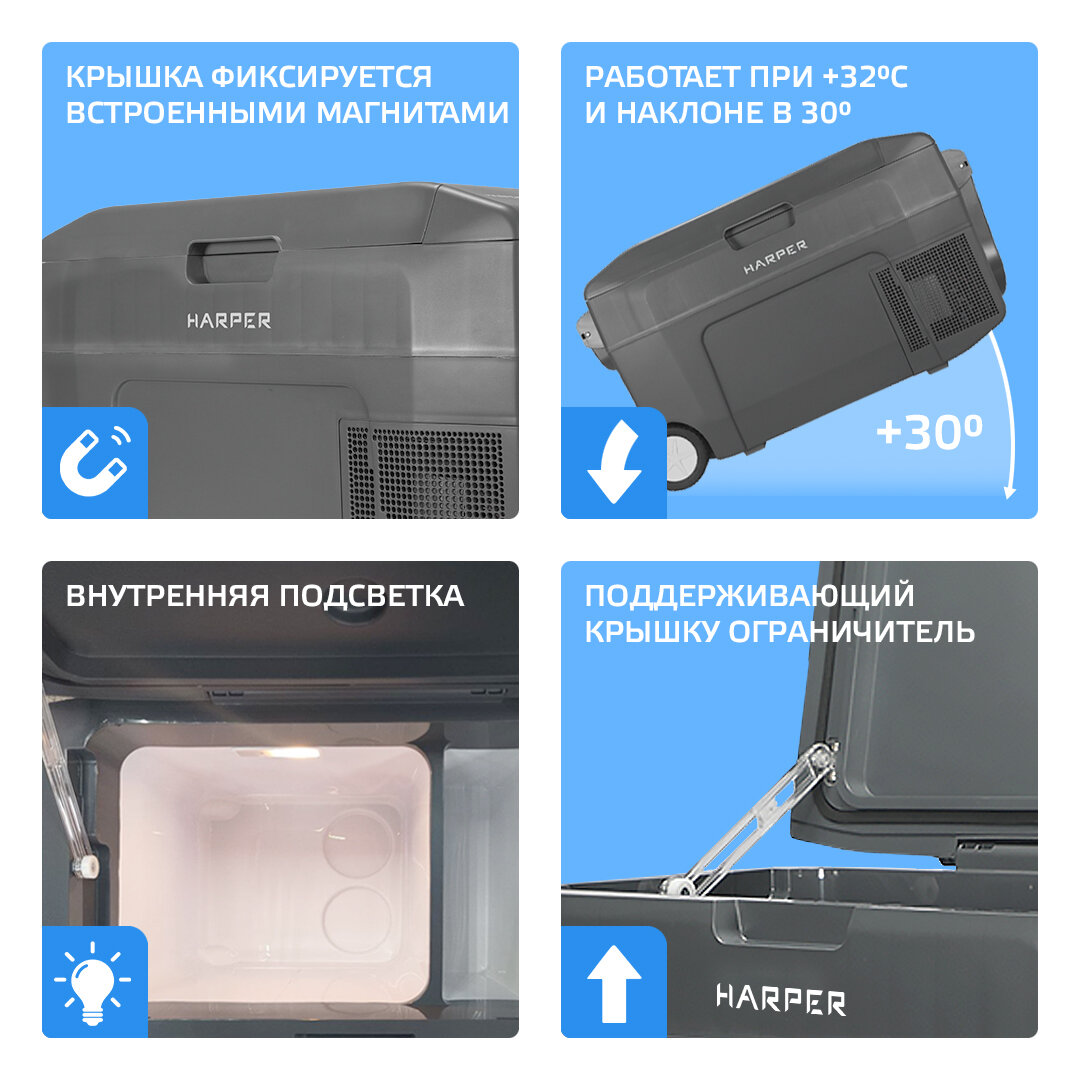 КРЫШКА ФИКСИРУЕТСЯ ВСТРОЕННЫМИ МАГНИТАМИ

HARPER

РАБОТАЕТ ПРИ +32ºC И НАКЛОНЕ В 30º

HARPER

+30º

ВНУТРЕННЯЯ ПОДСВЕТКА

ПОДДЕРЖИВАЮЩИЙ КРЫШКУ ОГРАНИЧИТЕЛЬ

HARPER