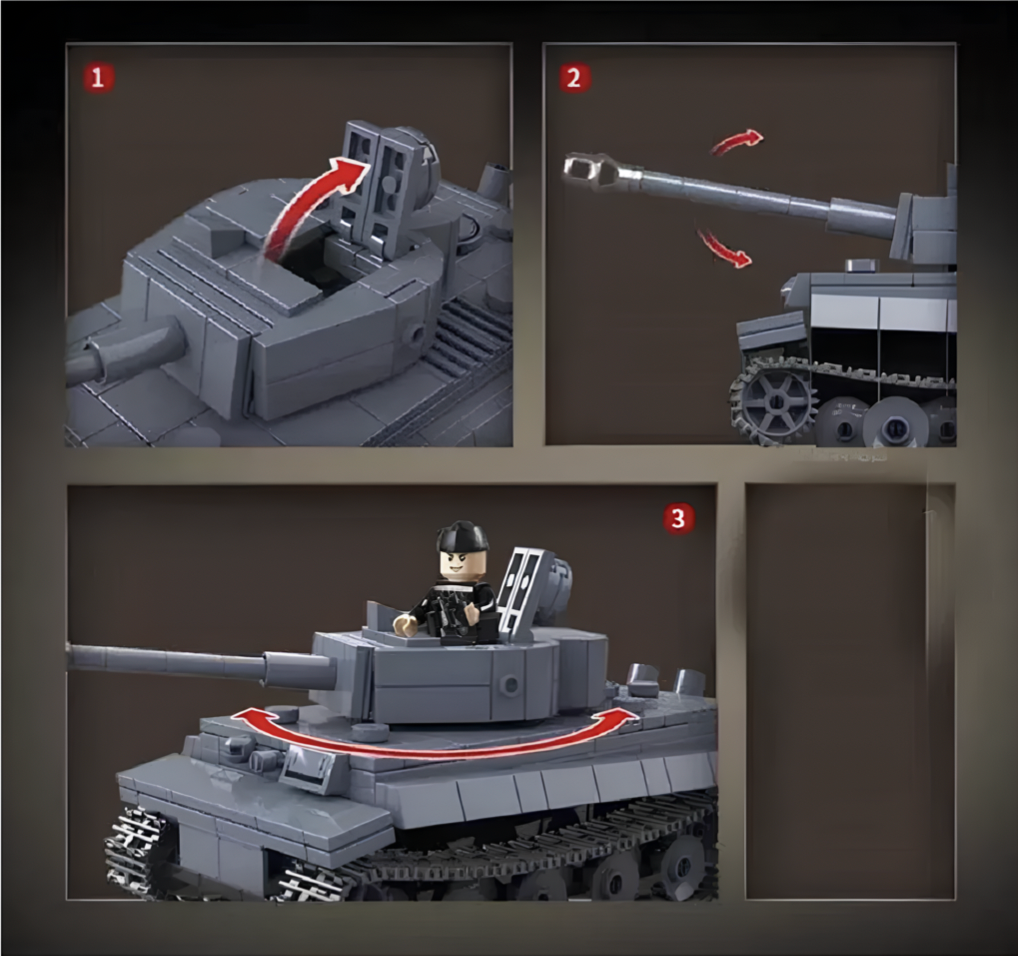 1

2

3