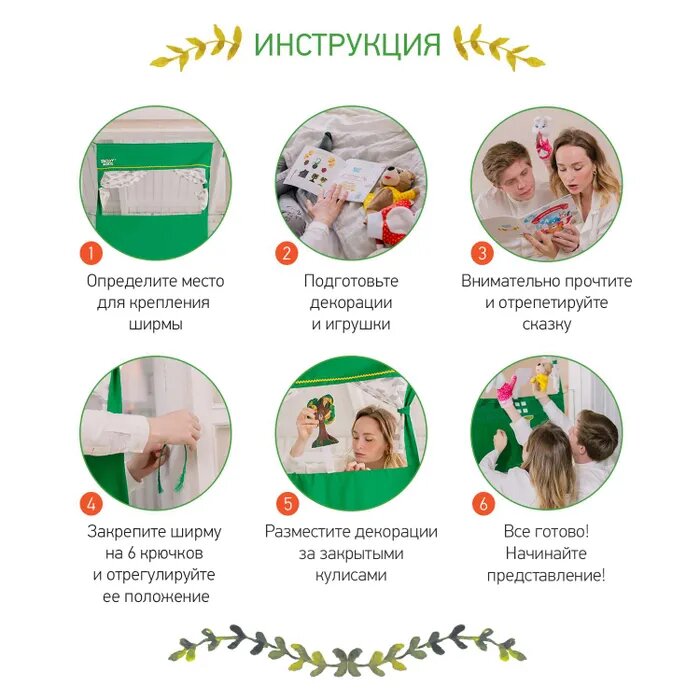 ИНСТРУКЦИЯ

1
Определите место для крепления ширмы

2
Подготовьте декорации и игрушки

3
Внимательно прочтите и отрепетируйте сказку

4
Закрепите ширму на 6 крючков и отрегулируйте ее положение

5
Разместите декорации за закрытыми кулисами

6
Все готово! Начинайте представление!