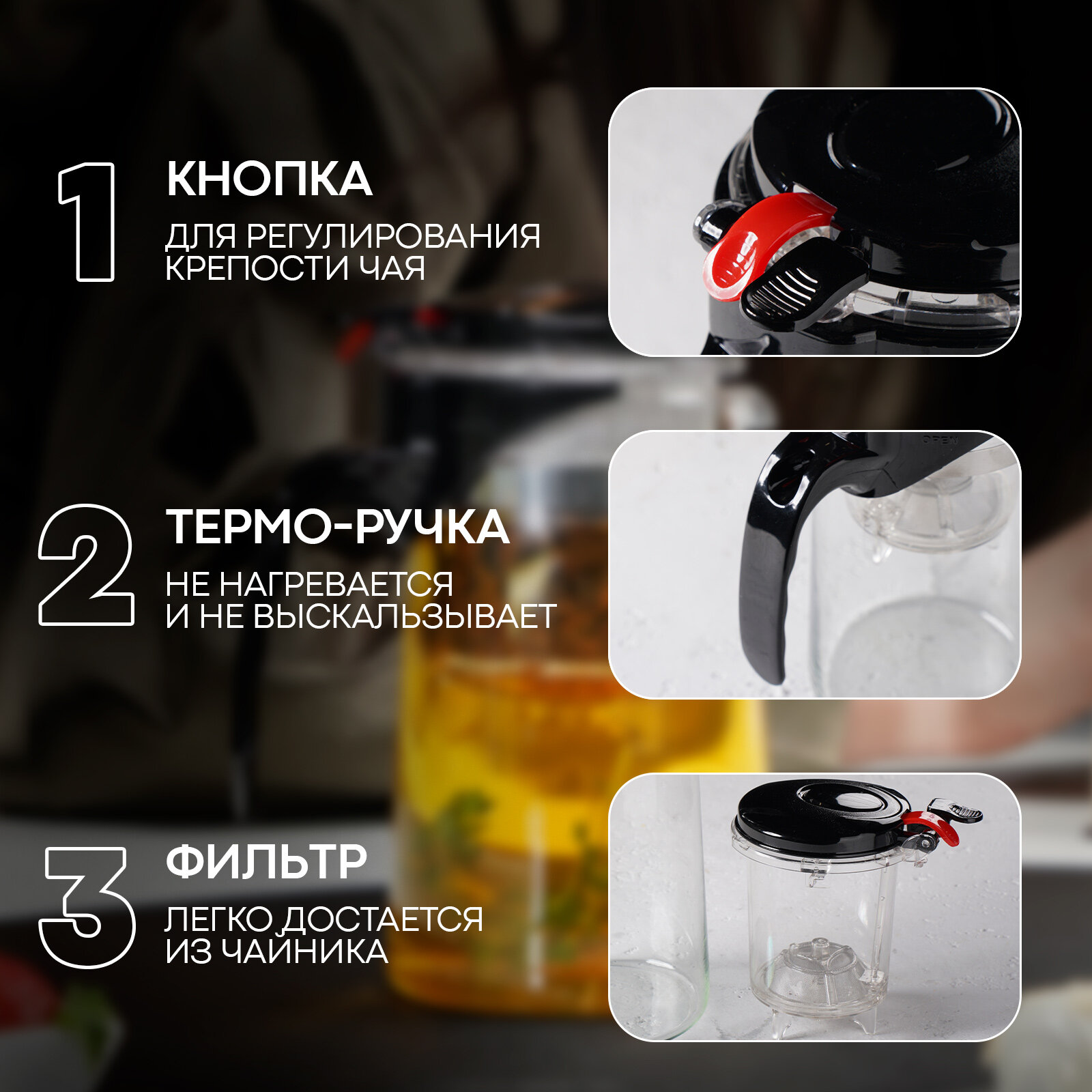 1
КНОПКА
ДЛЯ РЕГУЛИРОВАНИЯ КРЕПОСТИ ЧАЯ

2
ТЕРМО-РУЧКА
НЕ НАГРЕВАЕТСЯ И НЕ ВЫСКАЛЬЗЫВАЕТ

OPEN

3
ФИЛЬТР
ЛЕГКО ДОСТАЕТСЯ ИЗ ЧАЙНИКА