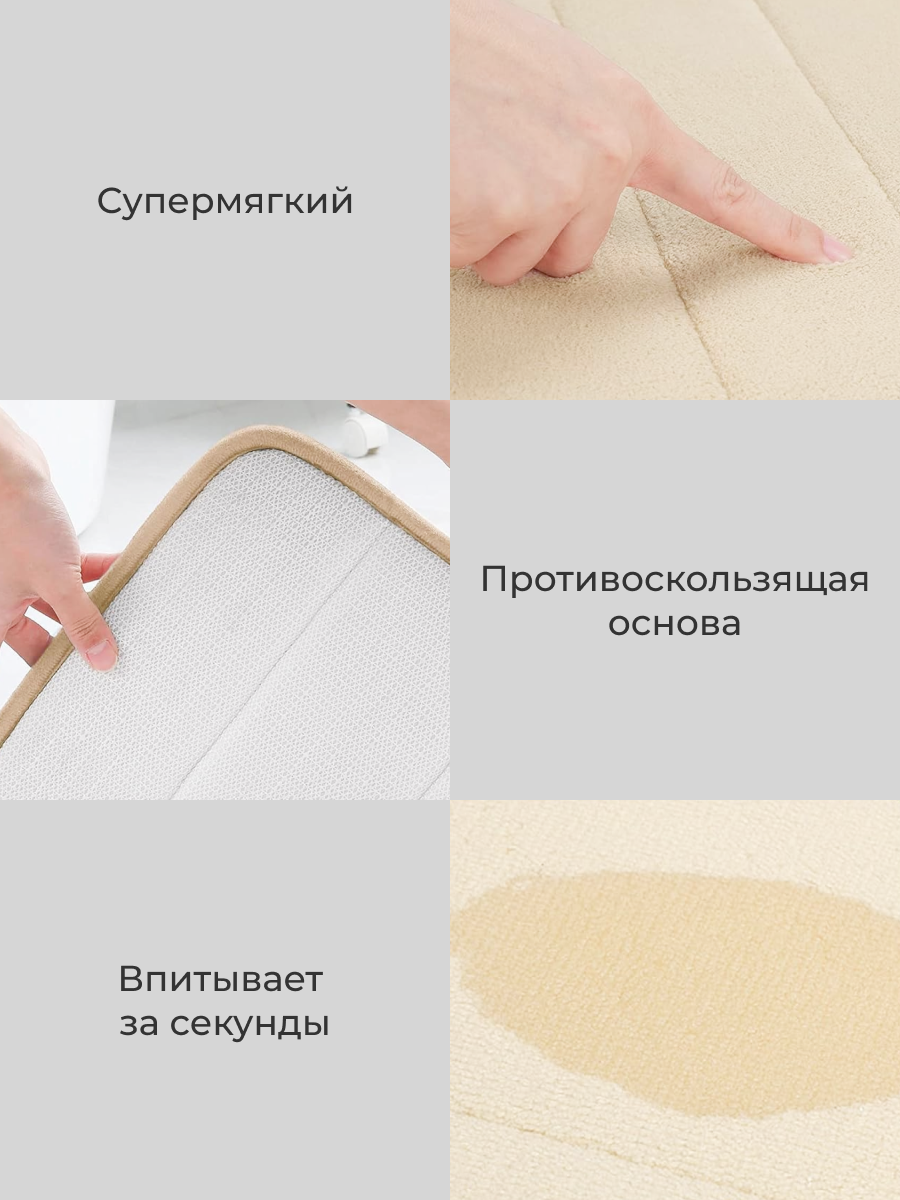 Супермягкий

Противоскользящая основа

Впитывает за секунды