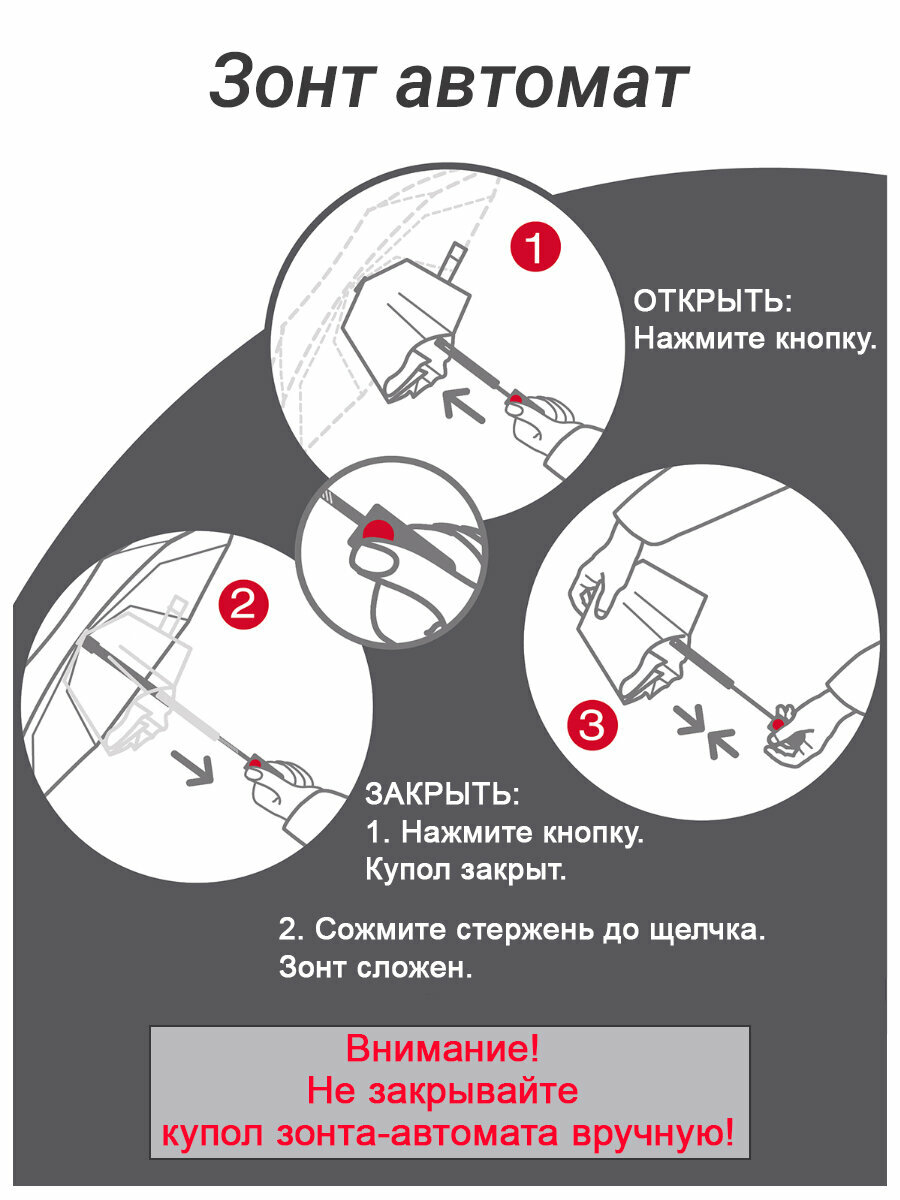 Зонт автомат

1

ОТКРЫТЬ:
Нажмите кнопку.

2

3

ЗАКРЫТЬ:
1. Нажмите кнопку.
Купол закрыт.

2. Сожмите стержень до щелчка.
Зонт сложен.

Внимание!
Не закрывайте
купол зонта-автомата вручную!