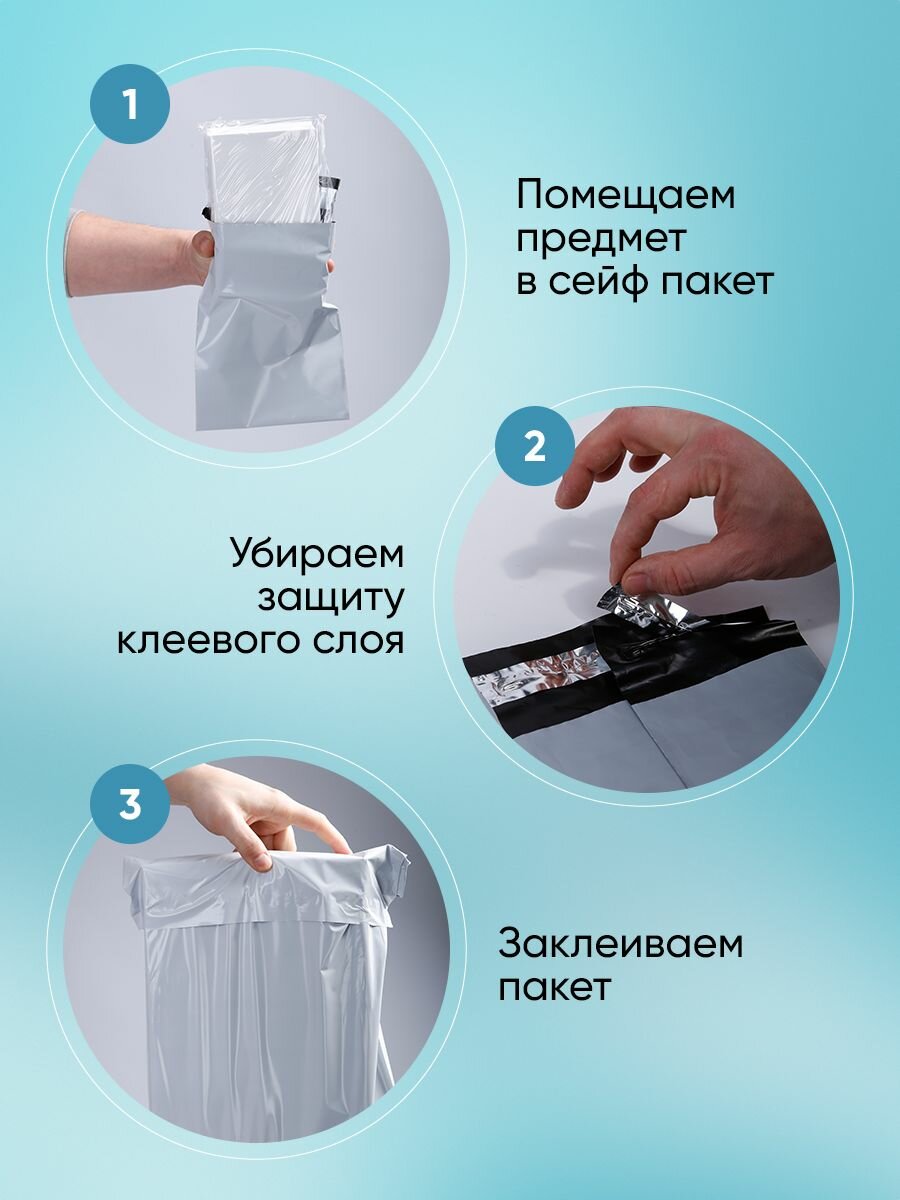 1

Помещаем предмет в сейф пакет

2

Убираем защиту клеевого слоя

3

Заклеиваем пакет