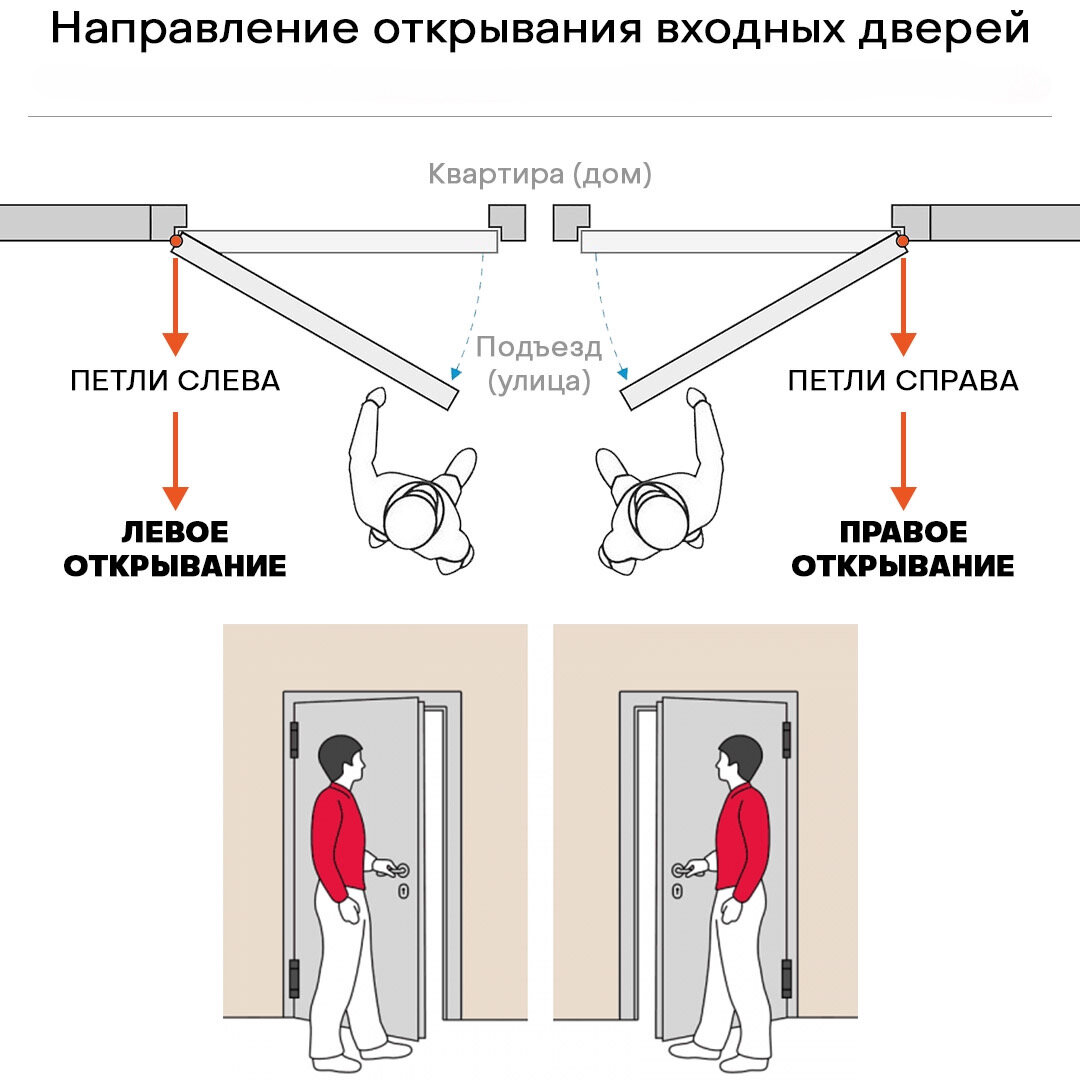 Направление открывания входных дверей

Квартира (дом)

Подъезд (улица)

ПЕТЛИ СЛЕВА

ЛЕВОЕ ОТКРЫВАНИЕ

ПЕТЛИ СПРАВА

ПРАВОЕ ОТКРЫВАНИЕ