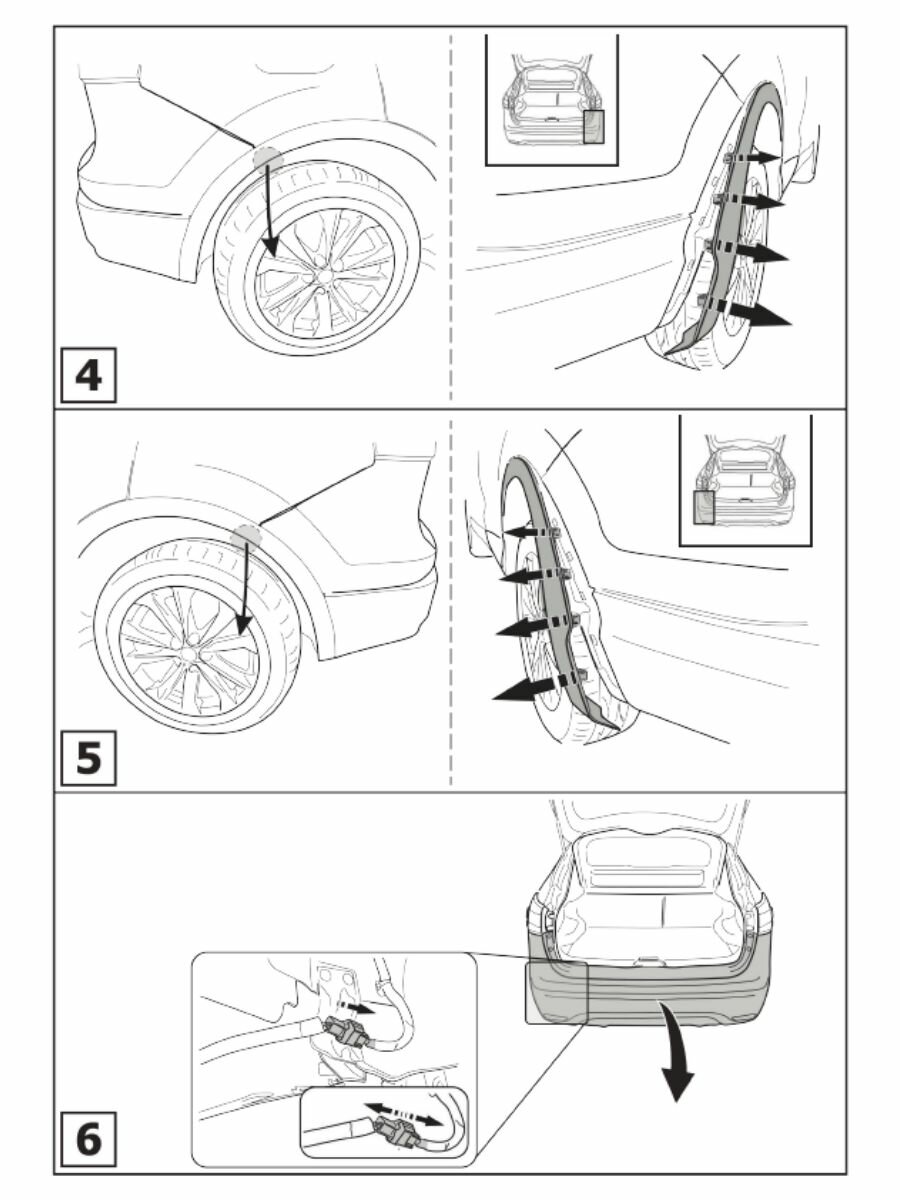 4

5

6