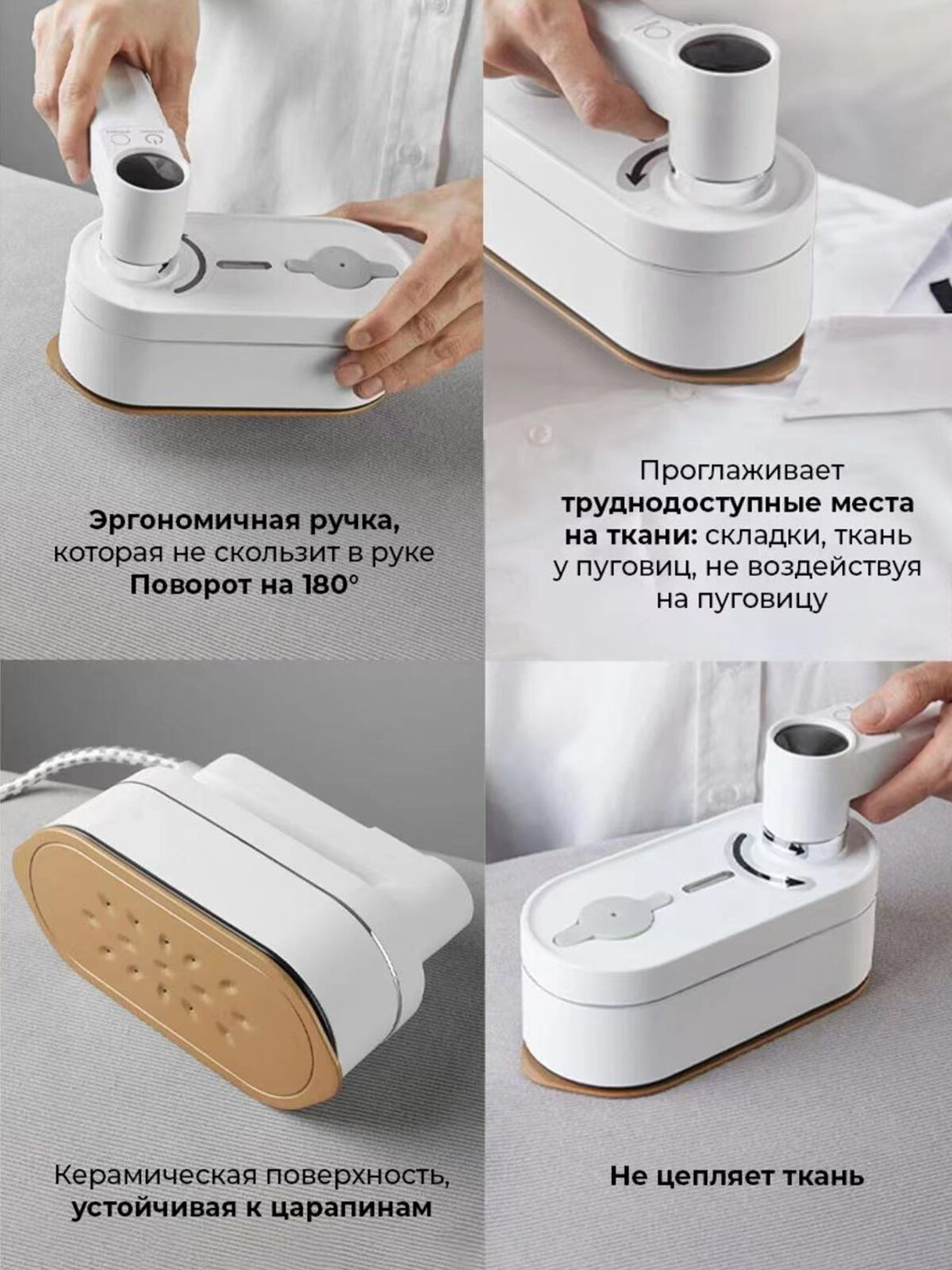 Эргономичная ручка, которая не скользит в руке
Поворот на 180°

Проглаживает труднодоступные места на ткани: складки, ткань у пуговиц, не воздействуя на пуговицу

Керамическая поверхность, устойчивая к царапинам

Не цепляет ткань