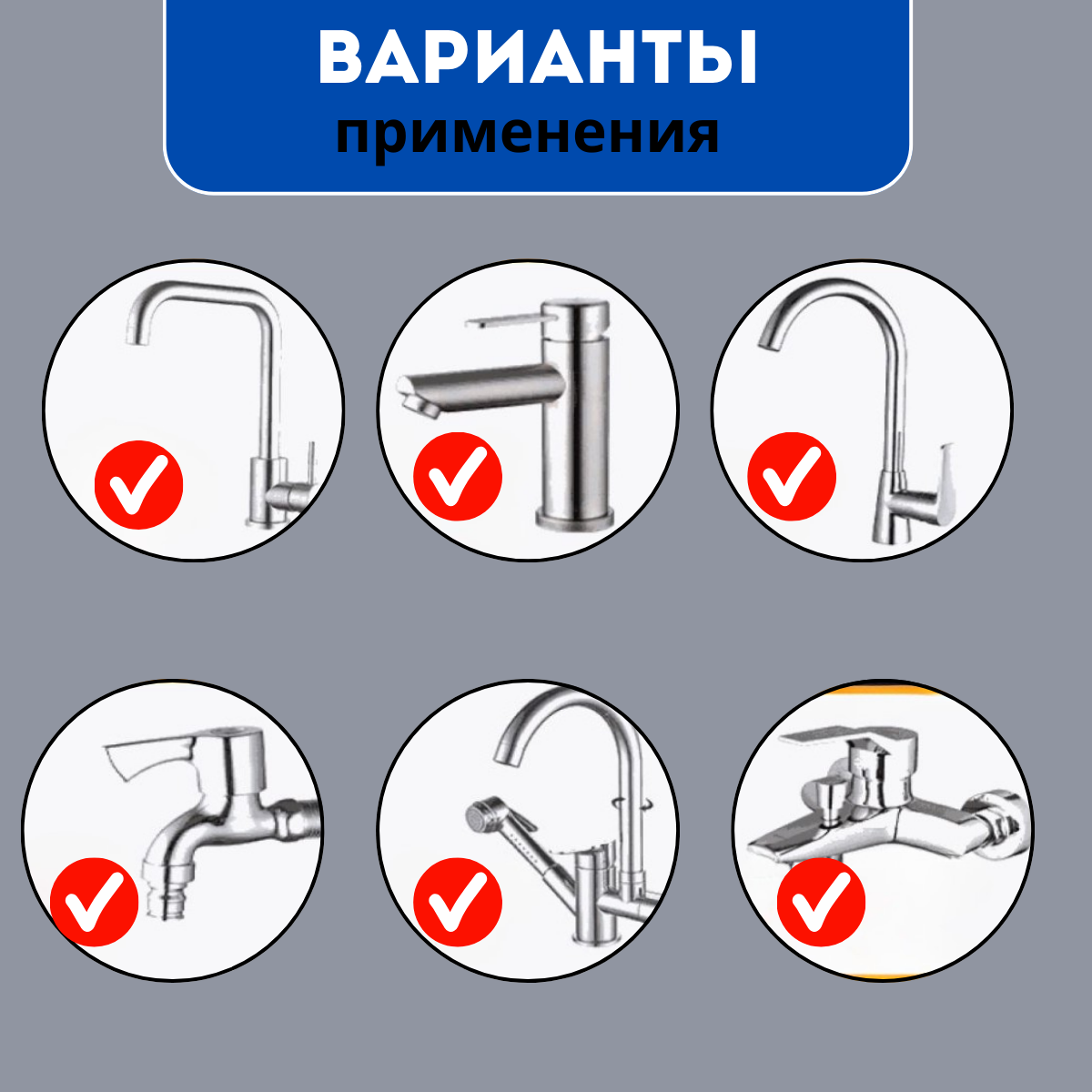 ВАРИАНТЫ
применения