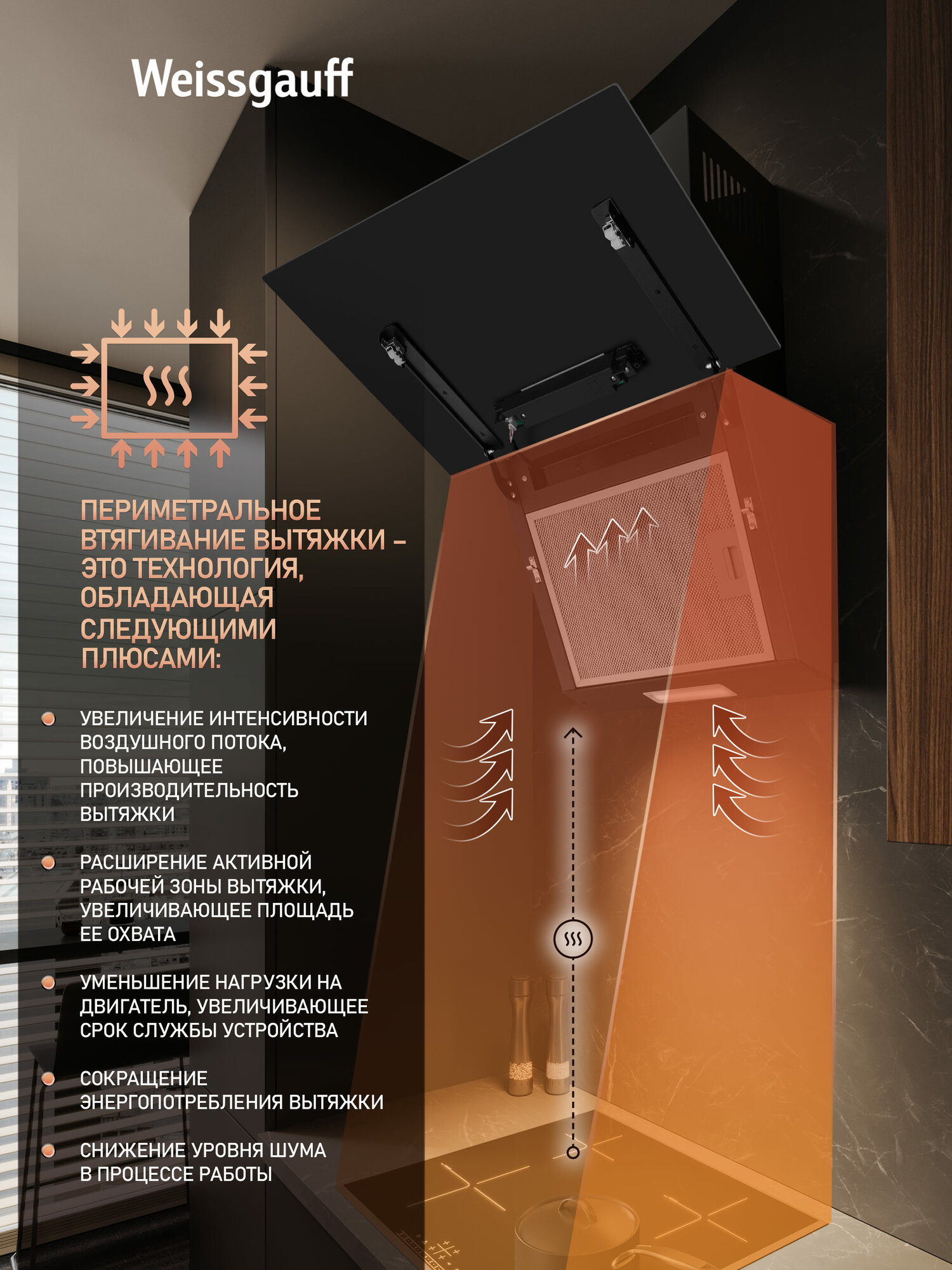 Weissgauff

ПЕРИМЕТРАЛЬНОЕ ВТЯГИВАНИЕ ВЫТЯЖКИ – ЭТО ТЕХНОЛОГИЯ, ОБЛАДАЮЩАЯ СЛЕДУЮЩИМИ ПЛЮСАМИ:

УВЕЛИЧЕНИЕ ИНТЕНСИВНОСТИ ВОЗДУШНОГО ПОТОКА, ПОВЫШАЮЩЕЕ ПРОИЗВОДИТЕЛЬНОСТЬ ВЫТЯЖКИ

РАСШИРЕНИЕ АКТИВНОЙ РАБОЧЕЙ ЗОНЫ ВЫТЯЖКИ, УВЕЛИЧИВАЮЩЕЕ ПЛОЩАДЬ ЕЕ ОХВАТА

УМЕНЬШЕНИЕ НАГРУЗКИ НА ДВИГАТЕЛЬ, УВЕЛИЧИВАЮЩЕЕ СРОК СЛУЖБЫ УСТРОЙСТВА

СОКРАЩЕНИЕ ЭНЕРГОПОТРЕБЛЕНИЯ ВЫТЯЖКИ

СНИЖЕНИЕ УРОВНЯ ШУМА В ПРОЦЕССЕ РАБОТЫ