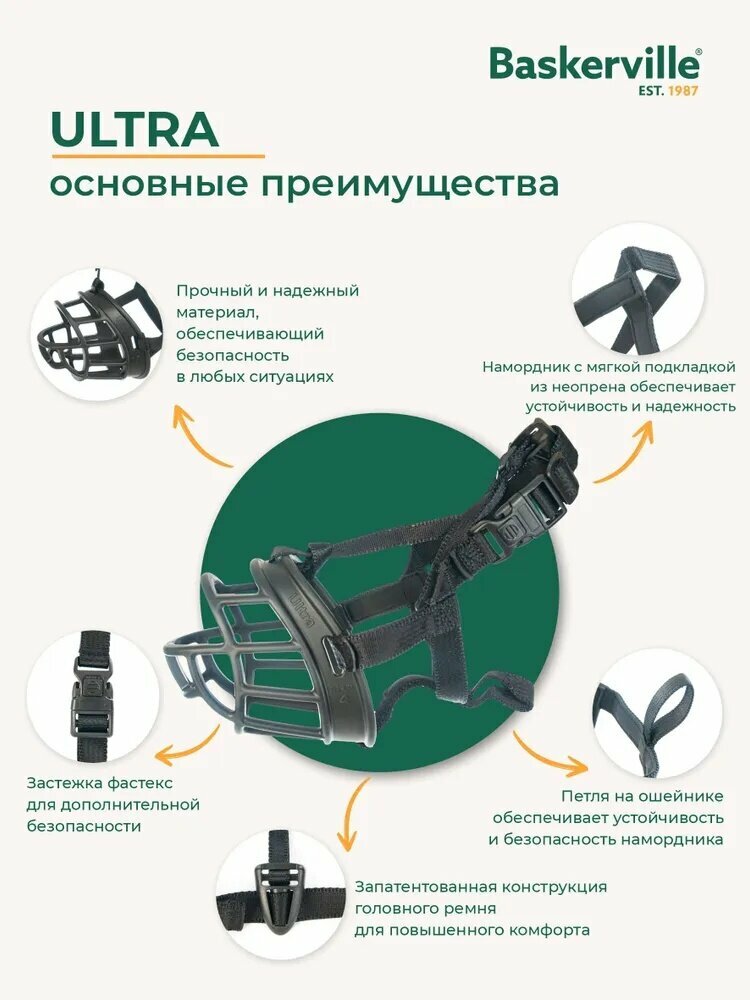 Baskerville®
EST. 1987

ULTRA
основные преимущества

Прочный и надежный материал, обеспечивающий безопасность в любых ситуациях

Намордник с мягкой подкладкой из неопрена обеспечивает устойчивость и надежность

Ultra

Застежка фастекс для дополнительной безопасности

Петля на ошейнике обеспечивает устойчивость и безопасность намордника

Запатентованная конструкция головного ремня для повышенного комфорта