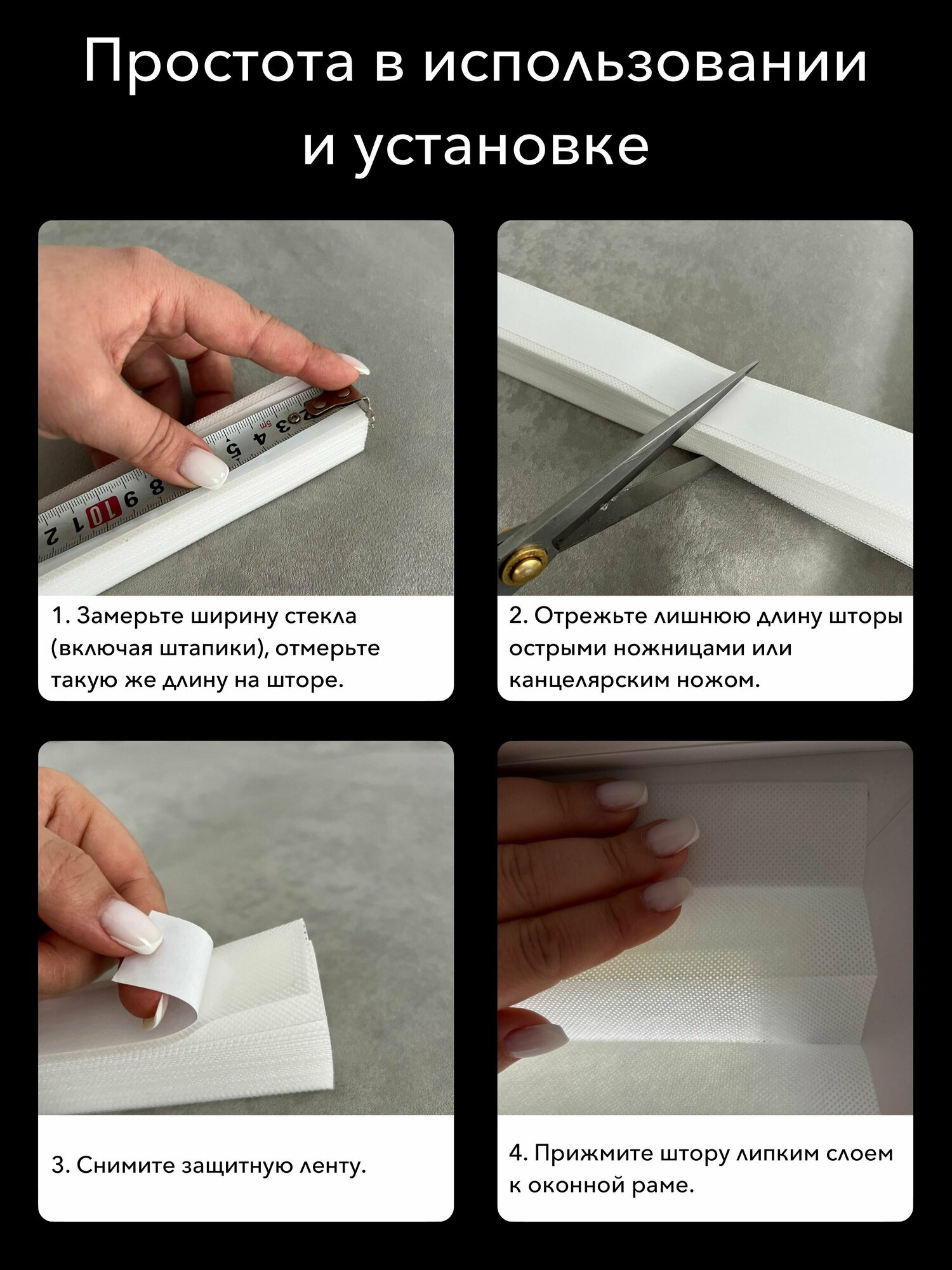 Простота в использовании и установке

1. Замерьте ширину стекла (включая штапики), отмерьте такую же длину на шторе.

2. Отрежьте лишнюю длину шторы острыми ножницами или канцелярским ножом.

3. Снимите защитную ленту.

4. Прижмите штору липким слоем к оконной раме.