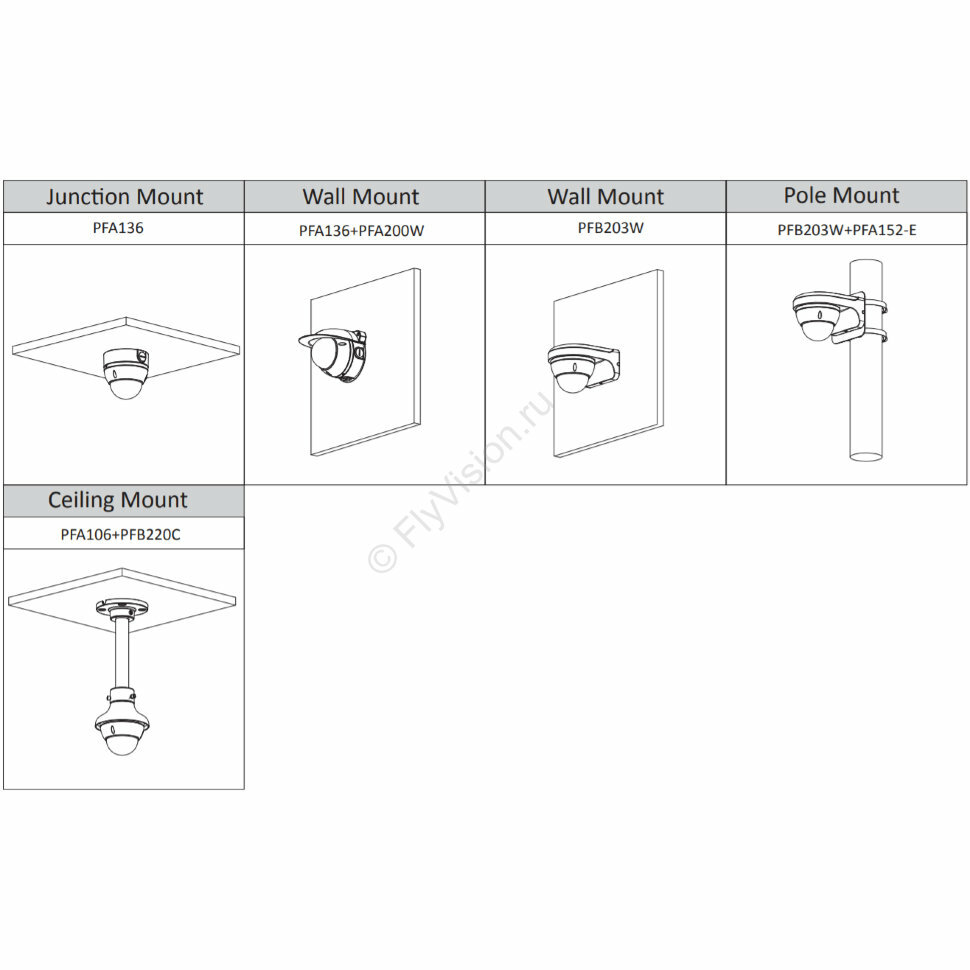 | Junction Mount | Wall Mount | Wall Mount | Pole Mount |
|---|---|---|---|
| PFA136 | PFA136+PFA200W | PFB203W | PFB203W+PFA152-E |

| Ceiling Mount |
|---|
| PFA106+PFB220C |

© FlyVision.ru