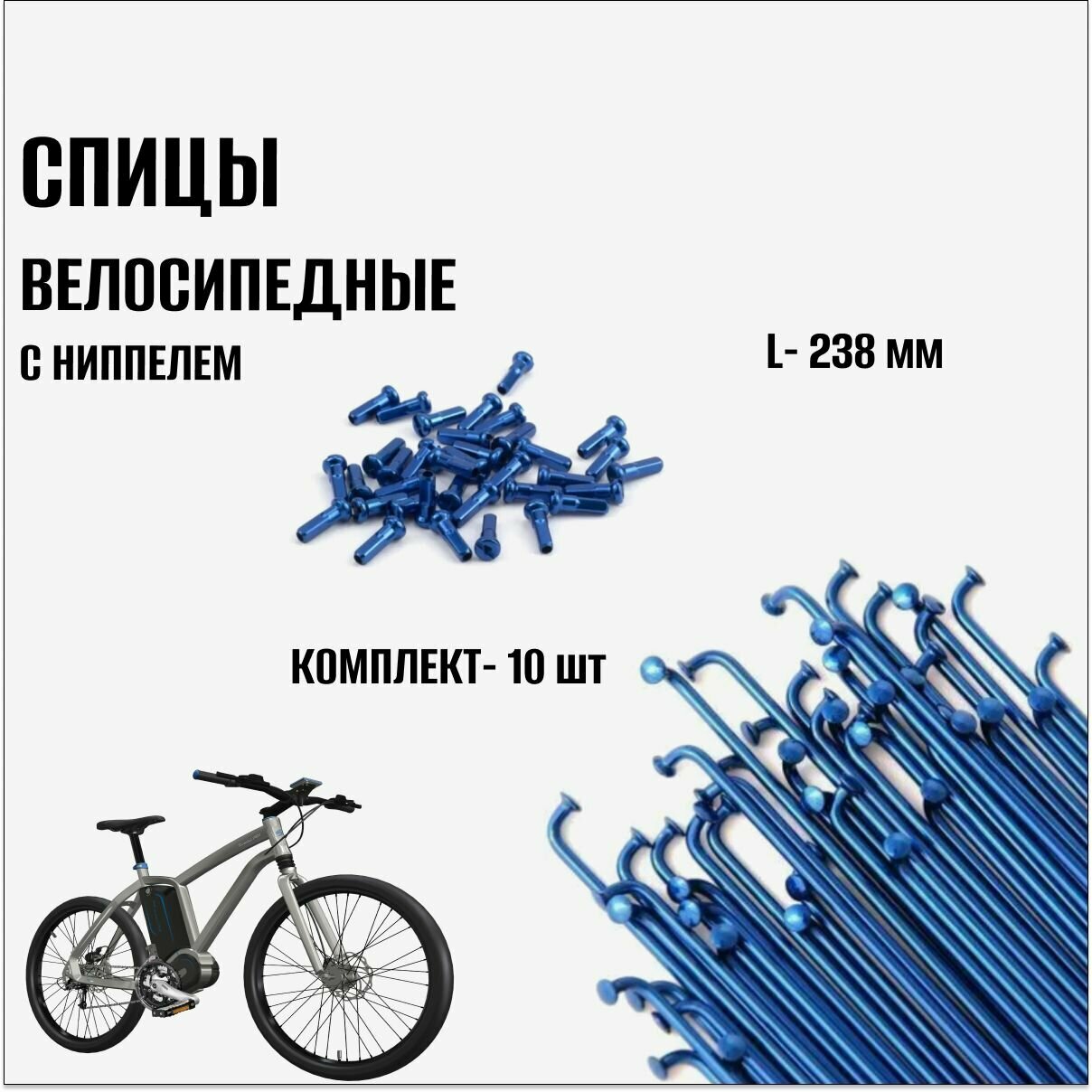 СПИЦЫ

ВЕЛОСИПЕДНЫЕ

С НИППЕЛЕМ

L- 238 мм

КОМПЛЕКТ- 10 шт