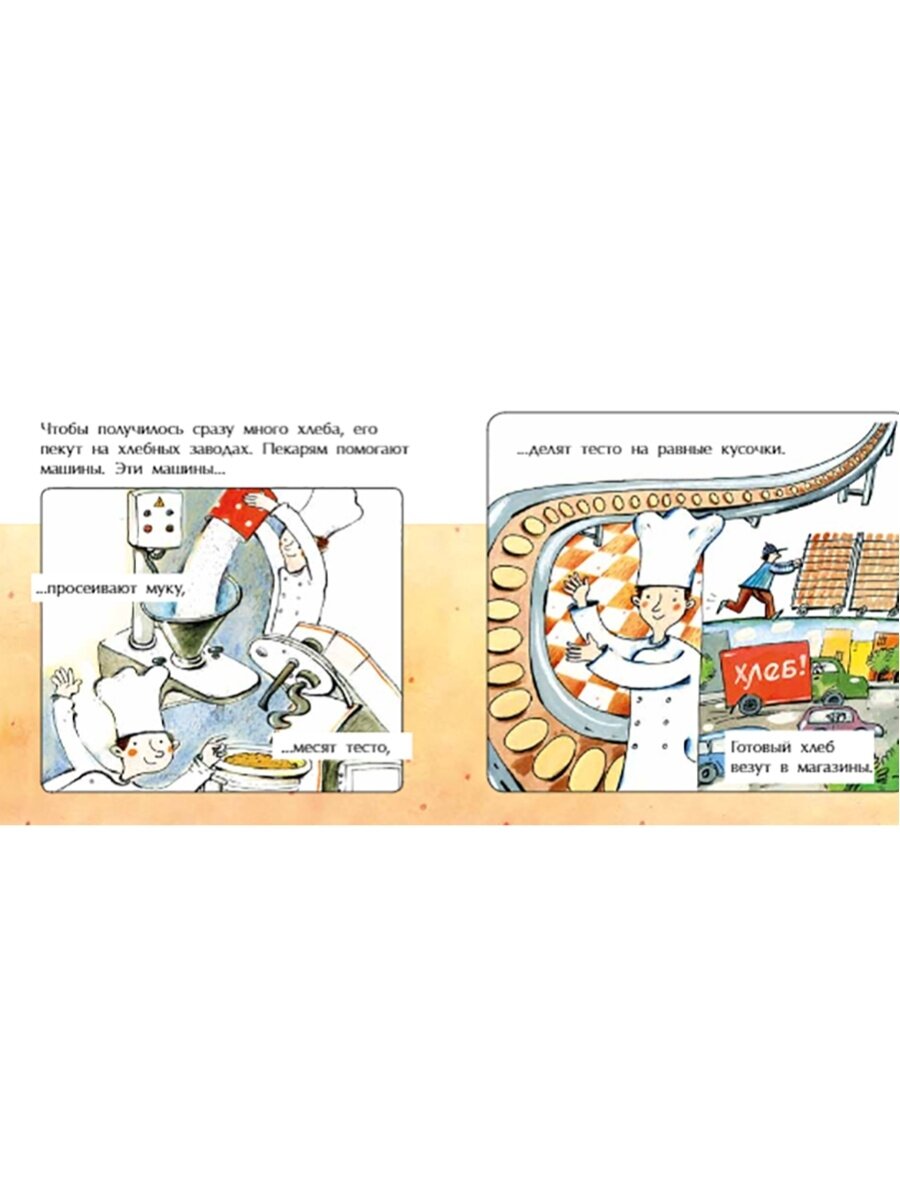 Чтобы получилось сразу много хлеба, его пекут на хлебных заводах. Пекарям помогают машины. Эти машины...

...просеивают муку,

...месят тесто,

...делят тесто на равные кусочки.

ХЛЕБ!

Готовый хлеб везут в магазины.