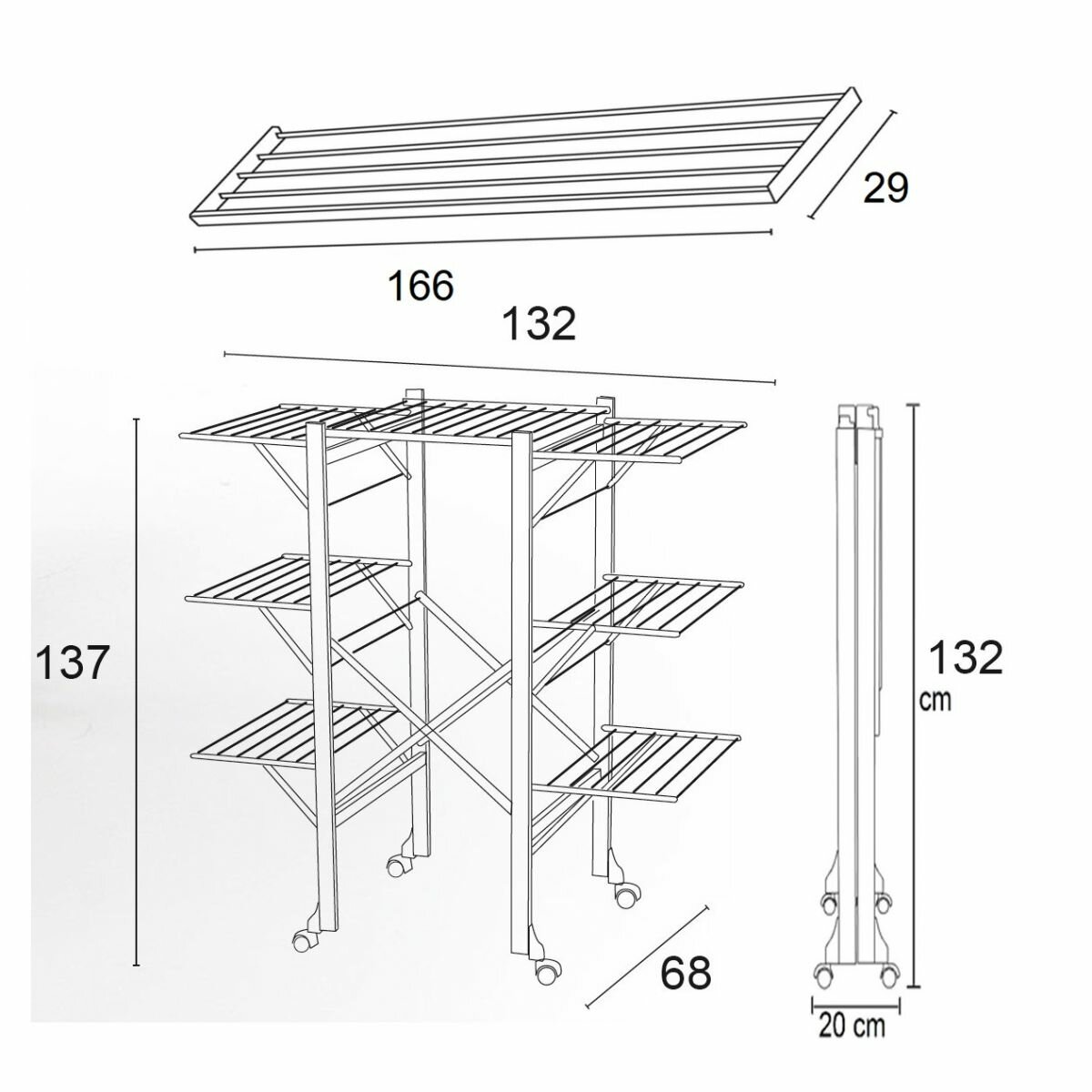 29

166

132

137

68

132
cm

20 cm