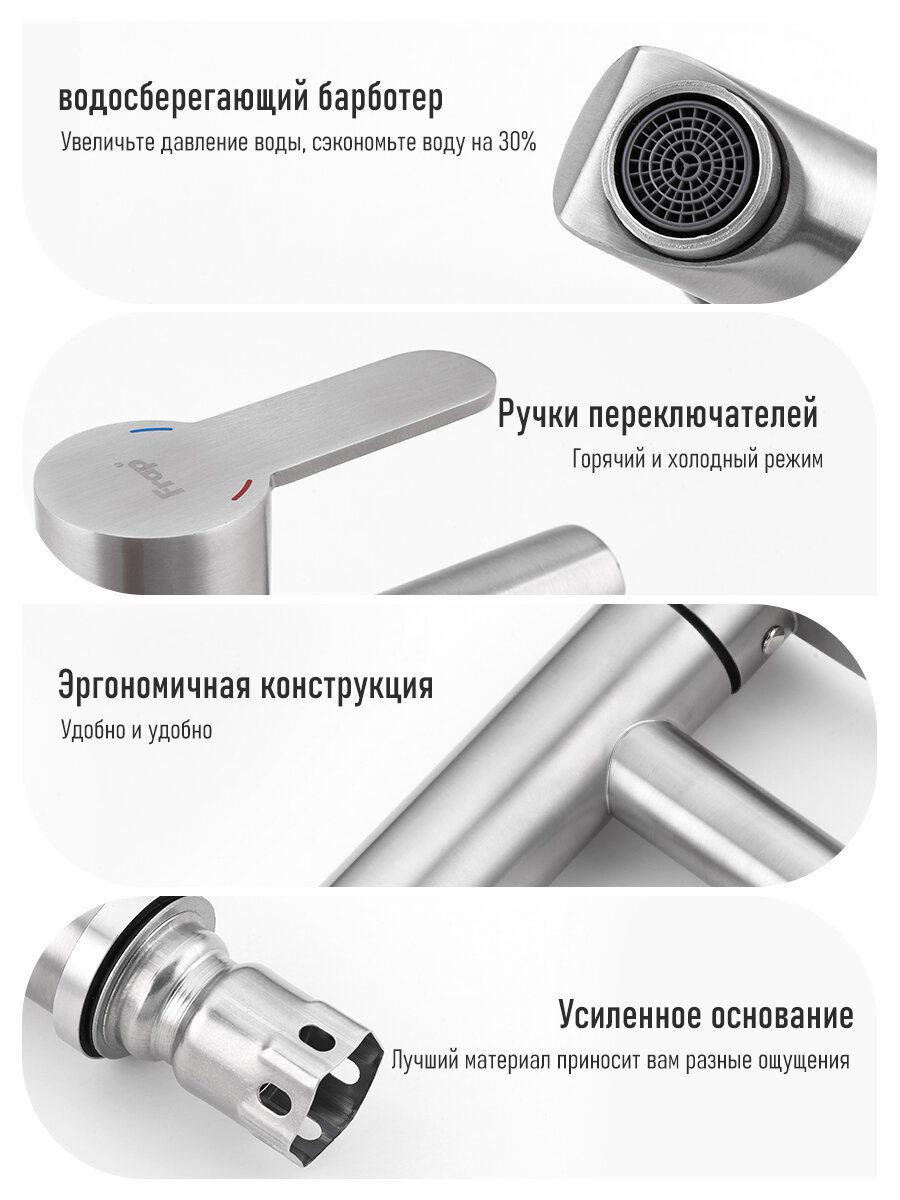 водосберегающий барботер

Увеличьте давление воды, сэкономьте воду на 30%

Frap

Ручки переключателей

Горячий и холодный режим

Эргономичная конструкция

Удобно и удобно

Усиленное основание

Лучший материал приносит вам разные ощущения