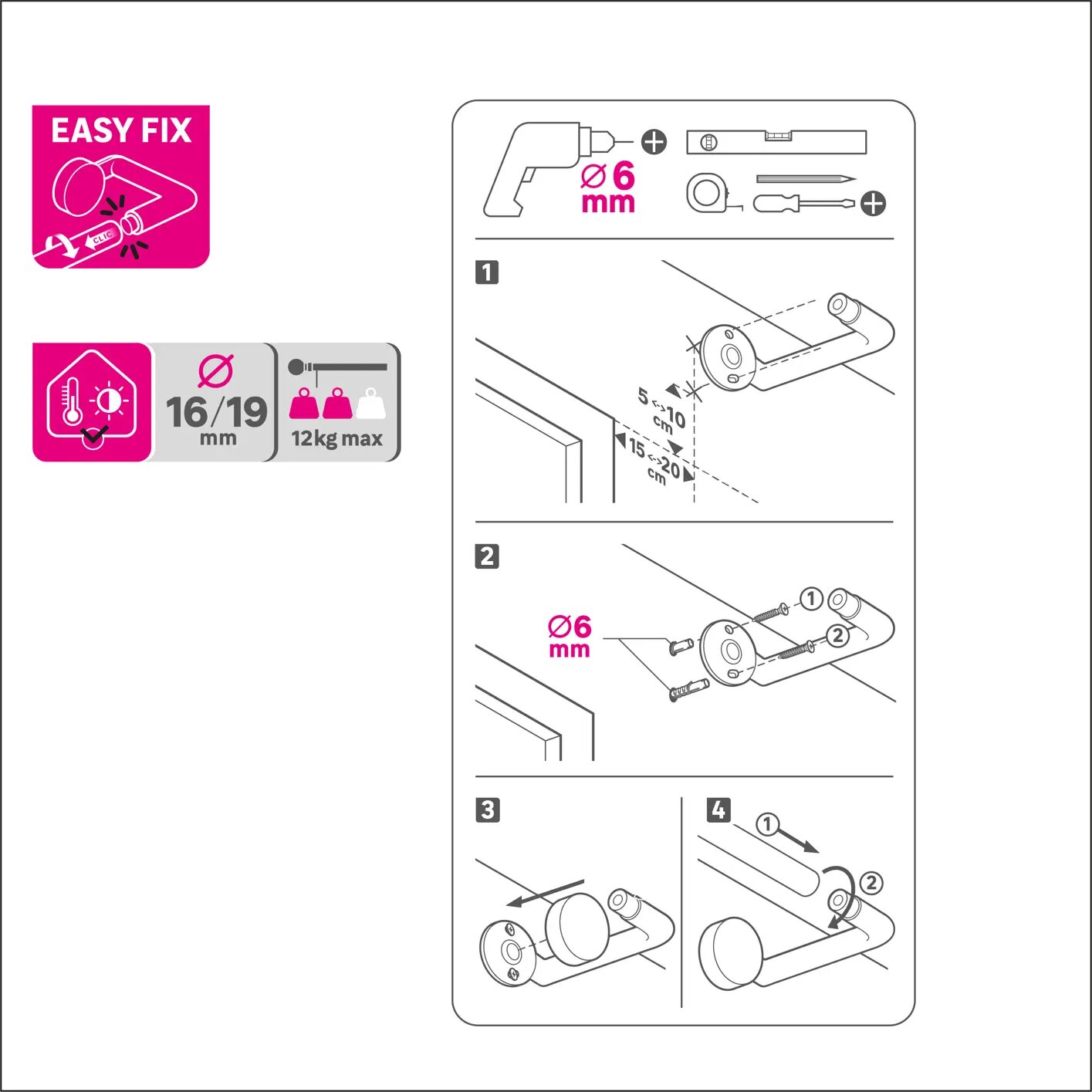 EASY FIX

CLIC

Ø
16/19
mm

12kg max

Ø 6
mm

1

5 <-> 10
cm

15 <-> 20
cm

2

Ø6
mm

1

2

3

4

1

2