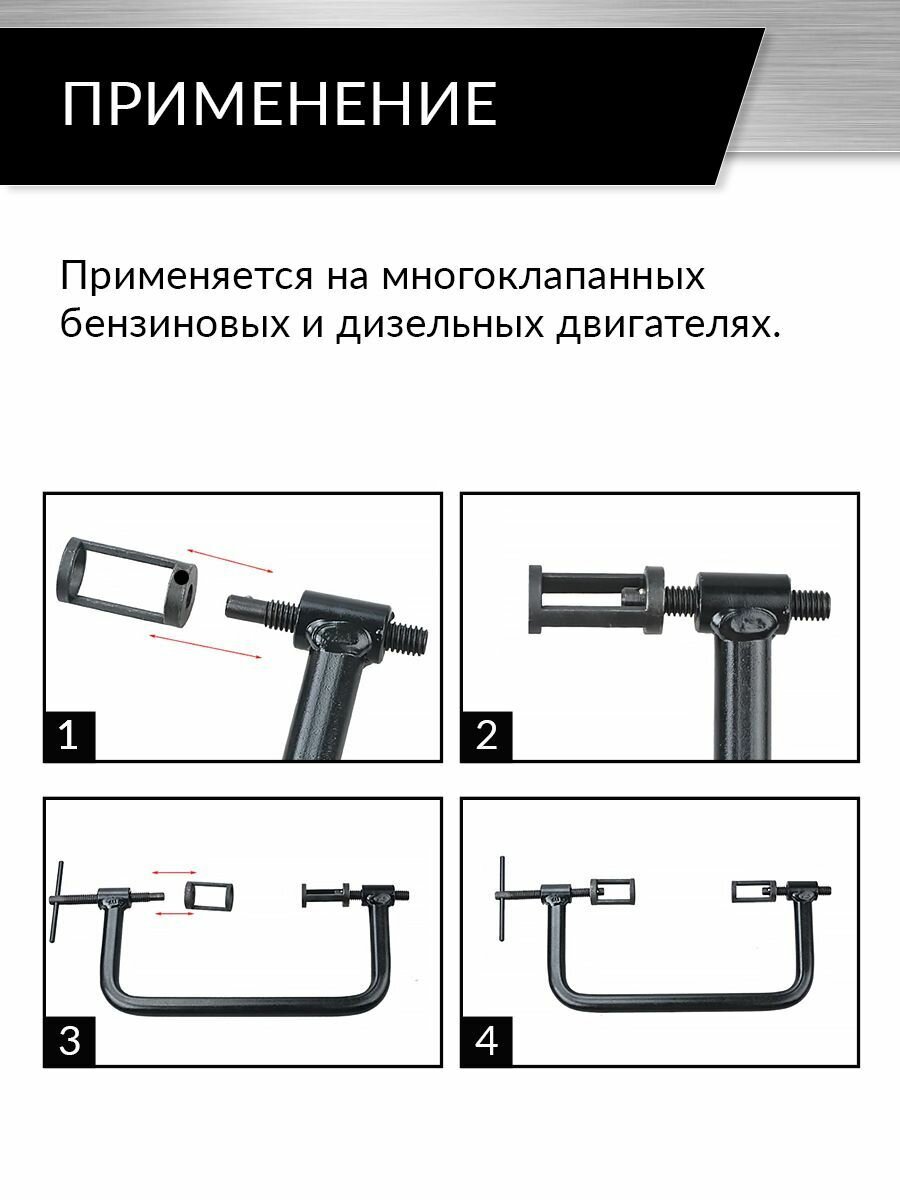 ПРИМЕНЕНИЕ

Применяется на многоклапанных бензиновых и дизельных двигателях.

1

2

3

4