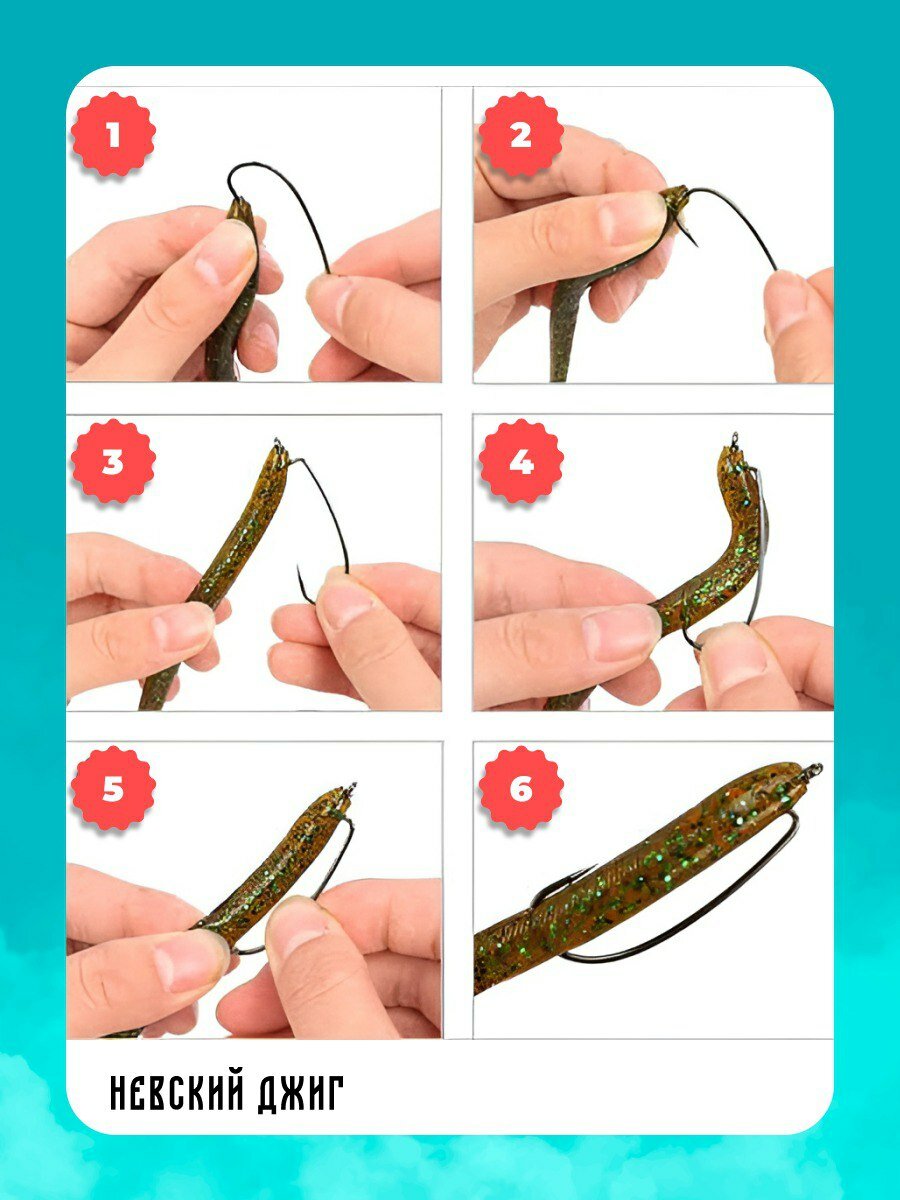 1

2

3

4

5

6

НЕВСКИЙ ДЖИГ