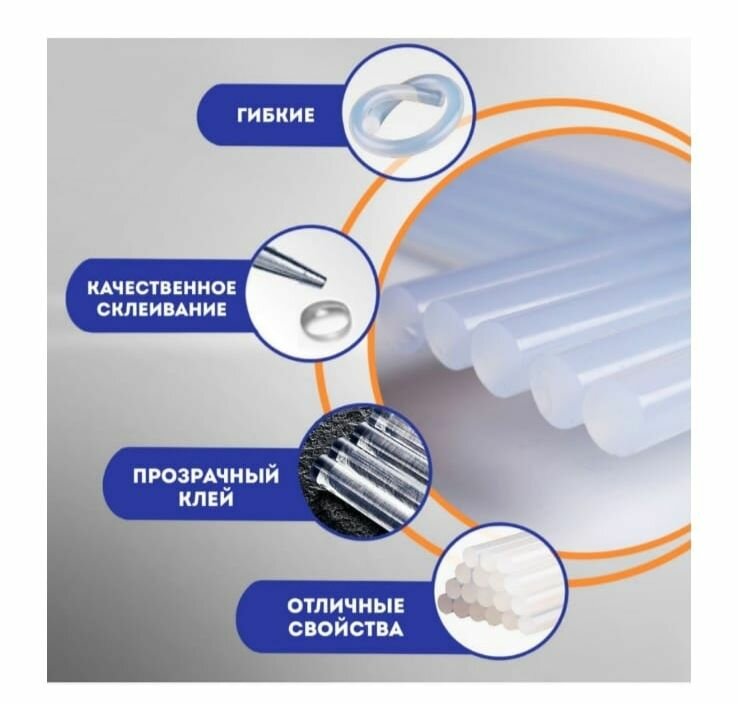 ГИБКИЕ

КАЧЕСТВЕННОЕ СКЛЕИВАНИЕ

ПРОЗРАЧНЫЙ КЛЕЙ

ОТЛИЧНЫЕ СВОЙСТВА