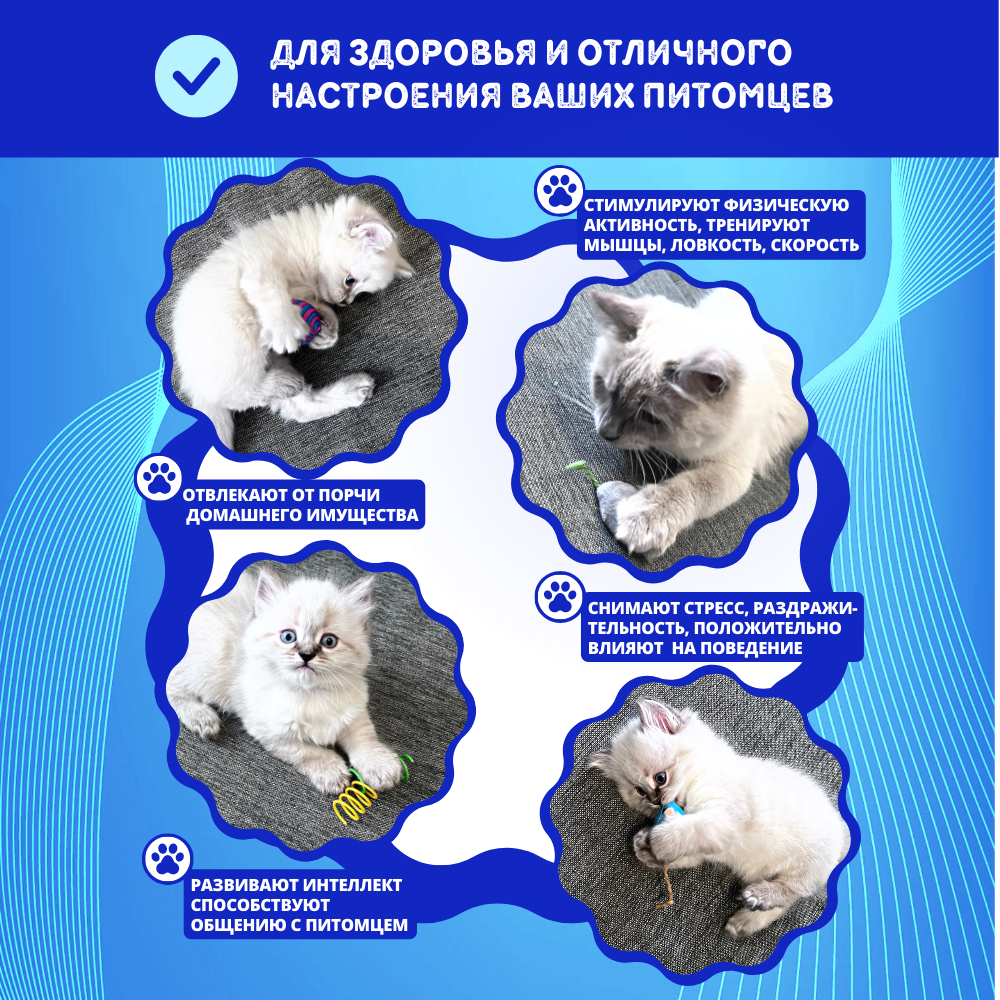 ДЛЯ ЗДОРОВЬЯ И ОТЛИЧНОГО НАСТРОЕНИЯ ВАШИХ ПИТОМЦЕВ

СТИМУЛИРУЮТ ФИЗИЧЕСКУЮ АКТИВНОСТЬ, ТРЕНИРУЮТ МЫШЦЫ, ЛОВКОСТЬ, СКОРОСТЬ

ОТВЛЕКАЮТ ОТ ПОРЧИ ДОМАШНЕГО ИМУЩЕСТВА

СНИМАЮТ СТРЕСС, РАЗДРАЖИТЕЛЬНОСТЬ, ПОЛОЖИТЕЛЬНО ВЛИЯЮТ НА ПОВЕДЕНИЕ

РАЗВИВАЮТ ИНТЕЛЛЕКТ СПОСОБСТВУЮТ ОБЩЕНИЮ С ПИТОМЦЕМ