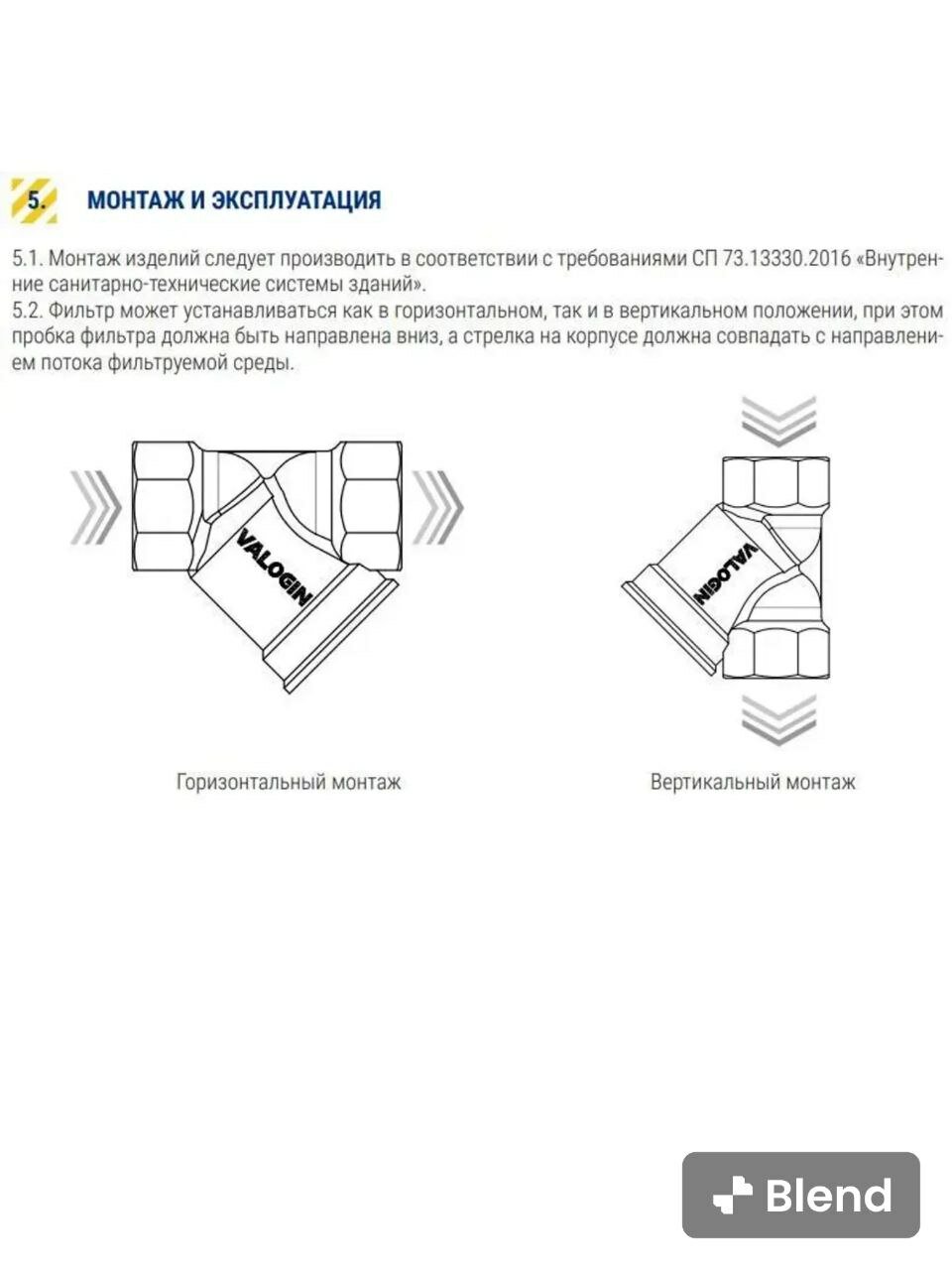 5. МОНТАЖ И ЭКСПЛУАТАЦИЯ

5.1. Монтаж изделий следует производить в соответствии с требованиями СП 73.13330.2016 «Внутренние санитарно-технические системы зданий».
5.2. Фильтр может устанавливаться как в горизонтальном, так и в вертикальном положении, при этом пробка фильтра должна быть направлена вниз, а стрелка на корпусе должна совпадать с направлением потока фильтруемой среды.

VALOGIN

VALOGIN

Горизонтальный монтаж

Вертикальный монтаж

Blend