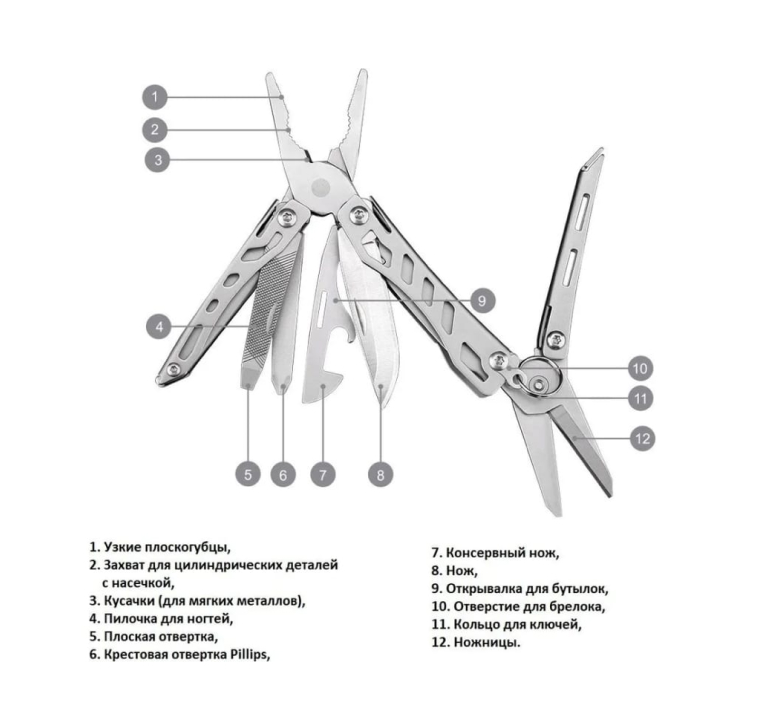 1
2
3
4
5
6
7
8
9
10
11
12

1. Узкие плоскогубцы,
2. Захват для цилиндрических деталей с насечкой,
3. Кусачки (для мягких металлов),
4. Пилочка для ногтей,
5. Плоская отвертка,
6. Крестовая отвертка Pillips,

7. Консервный нож,
8. Нож,
9. Открывалка для бутылок,
10. Отверстие для брелока,
11. Кольцо для ключей,
12. Ножницы.