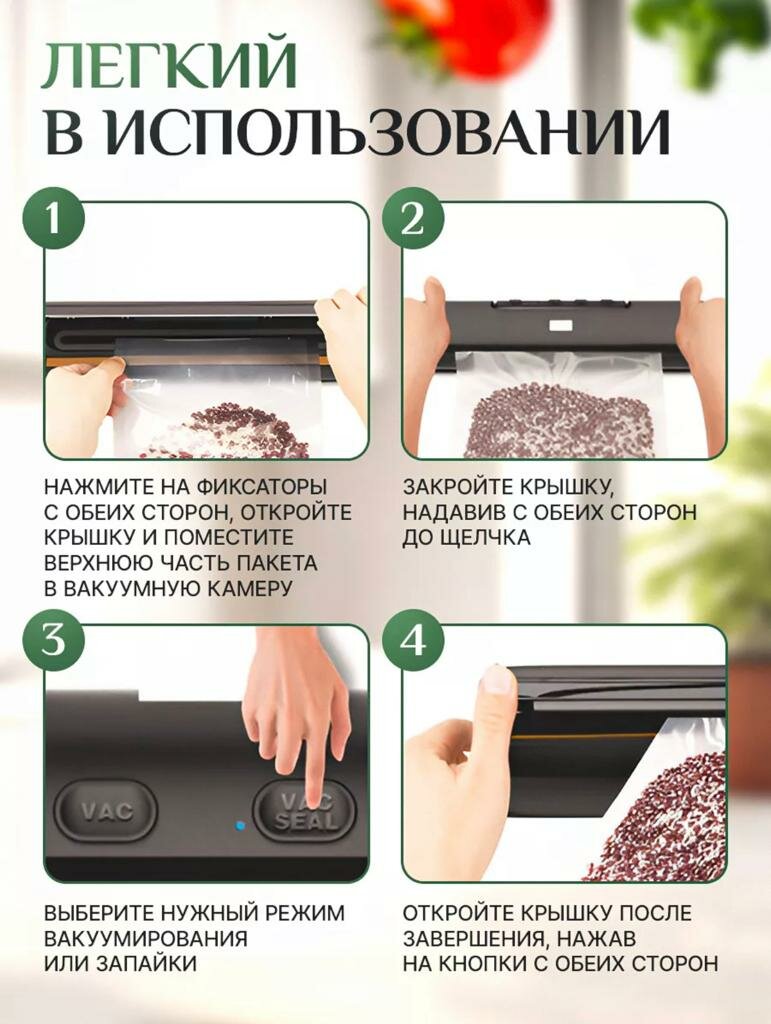 ЛЕГКИЙ
В ИСПОЛЬЗОВАНИИ

1

НАЖМИТЕ НА ФИКСАТОРЫ С ОБЕИХ СТОРОН, ОТКРОЙТЕ КРЫШКУ И ПОМЕСТИТЕ ВЕРХНЮЮ ЧАСТЬ ПАКЕТА В ВАКУУМНУЮ КАМЕРУ

2

ЗАКРОЙТЕ КРЫШКУ, НАДАВИВ С ОБЕИХ СТОРОН ДО ЩЕЛЧКА

3

VAC

VAC SEAL

ВЫБЕРИТЕ НУЖНЫЙ РЕЖИМ ВАКУУМИРОВАНИЯ ИЛИ ЗАПАЙКИ

4

ОТКРОЙТЕ КРЫШКУ ПОСЛЕ ЗАВЕРШЕНИЯ, НАЖАВ НА КНОПКИ С ОБЕИХ СТОРОН