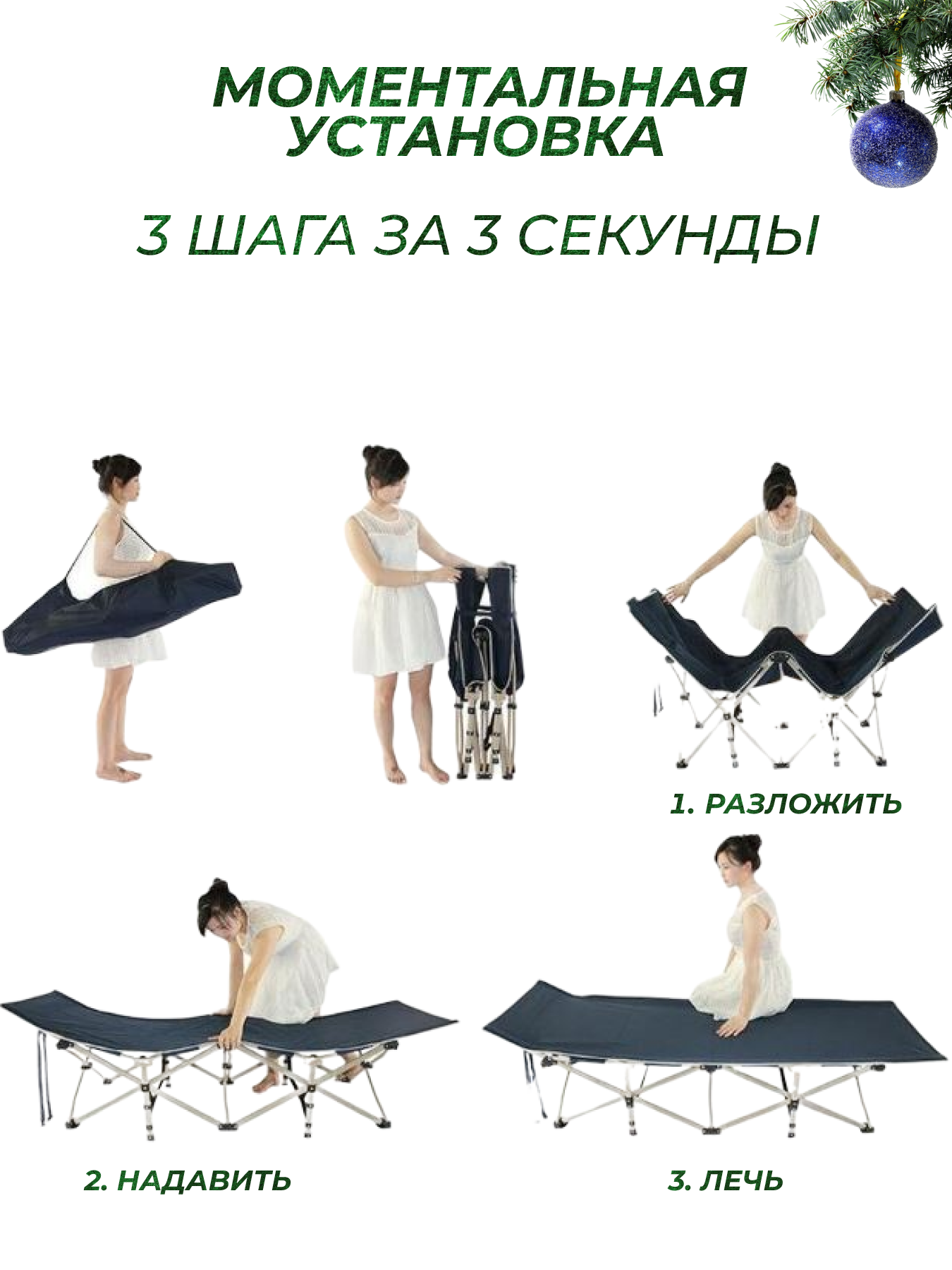 МОМЕНТАЛЬНАЯ УСТАНОВКА

3 ШАГА ЗА 3 СЕКУНДЫ

1. РАЗЛОЖИТЬ

2. НАДАВИТЬ

3. ЛЕЧЬ