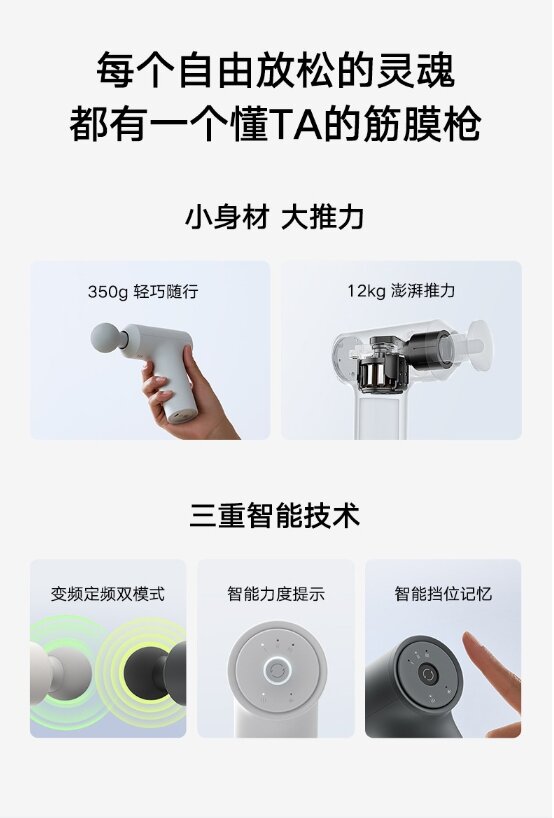 每个自由放松的灵魂
都有一个懂TA的筋膜枪

小身材 大推力

350g 轻巧随行

12kg 澎湃推力

三重智能技术

变频定频双模式

智能力度提示

智能挡位记忆