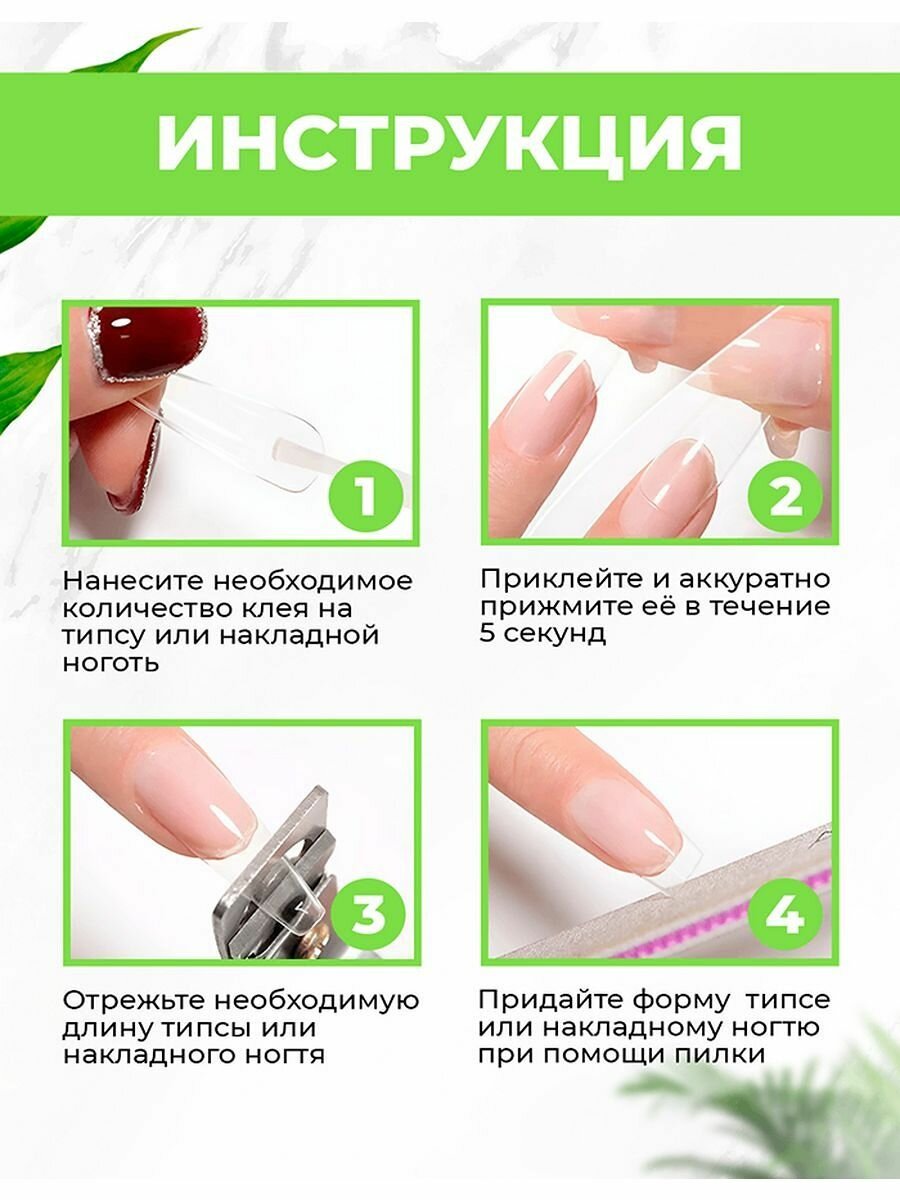 ИНСТРУКЦИЯ

1

Нанесите необходимое количество клея на типсу или накладной ноготь

2

Приклейте и аккуратно прижмите её в течение 5 секунд

3

Отрежьте необходимую длину типсы или накладного ногтя

4

Придайте форму типсе или накладному ногтю при помощи пилки