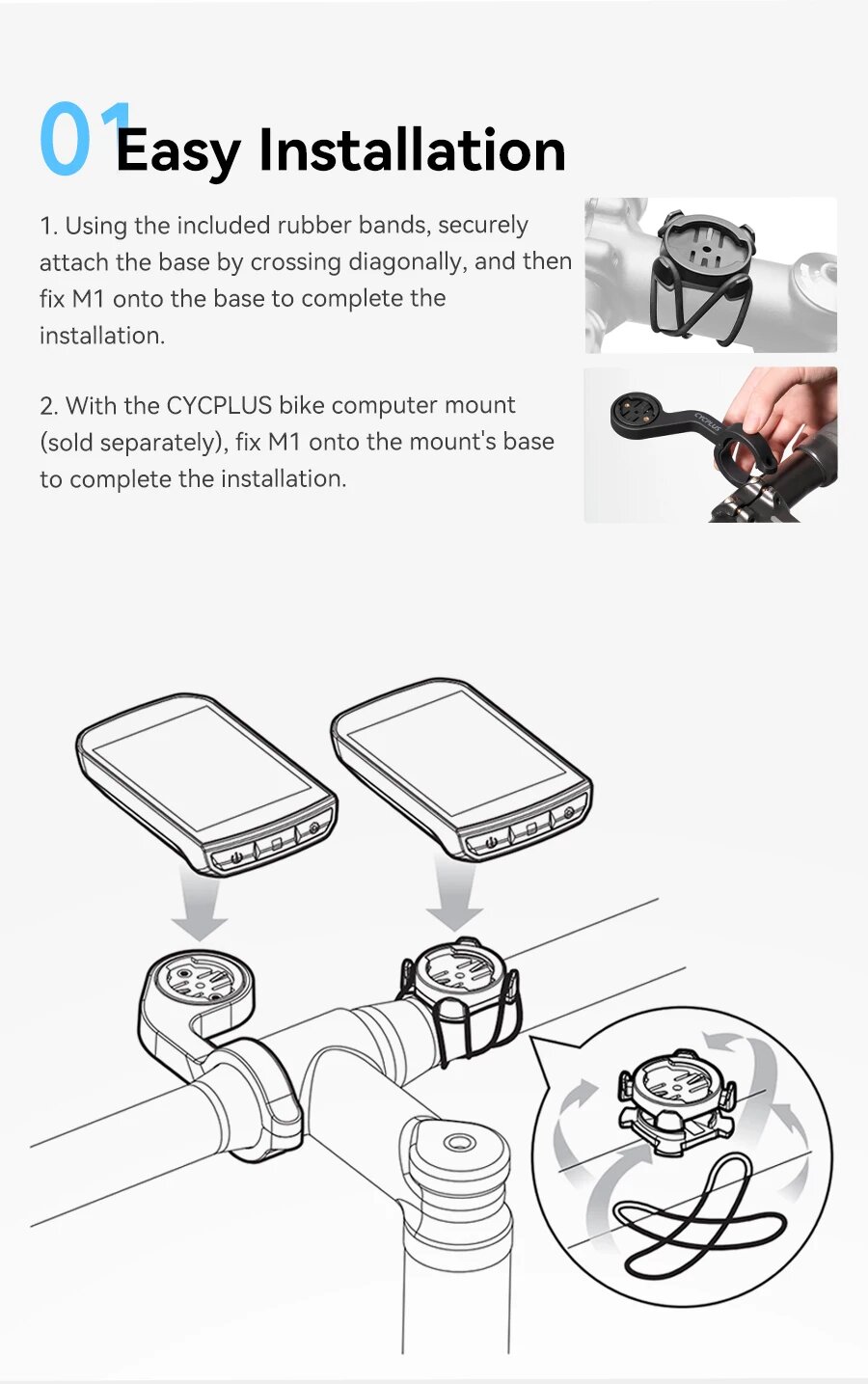 01 Easy Installation

1. Using the included rubber bands, securely attach the base by crossing diagonally, and then fix M1 onto the base to complete the installation.

2. With the CYCPLUS bike computer mount (sold separately), fix M1 onto the mount's base to complete the installation.

CYCPLUS