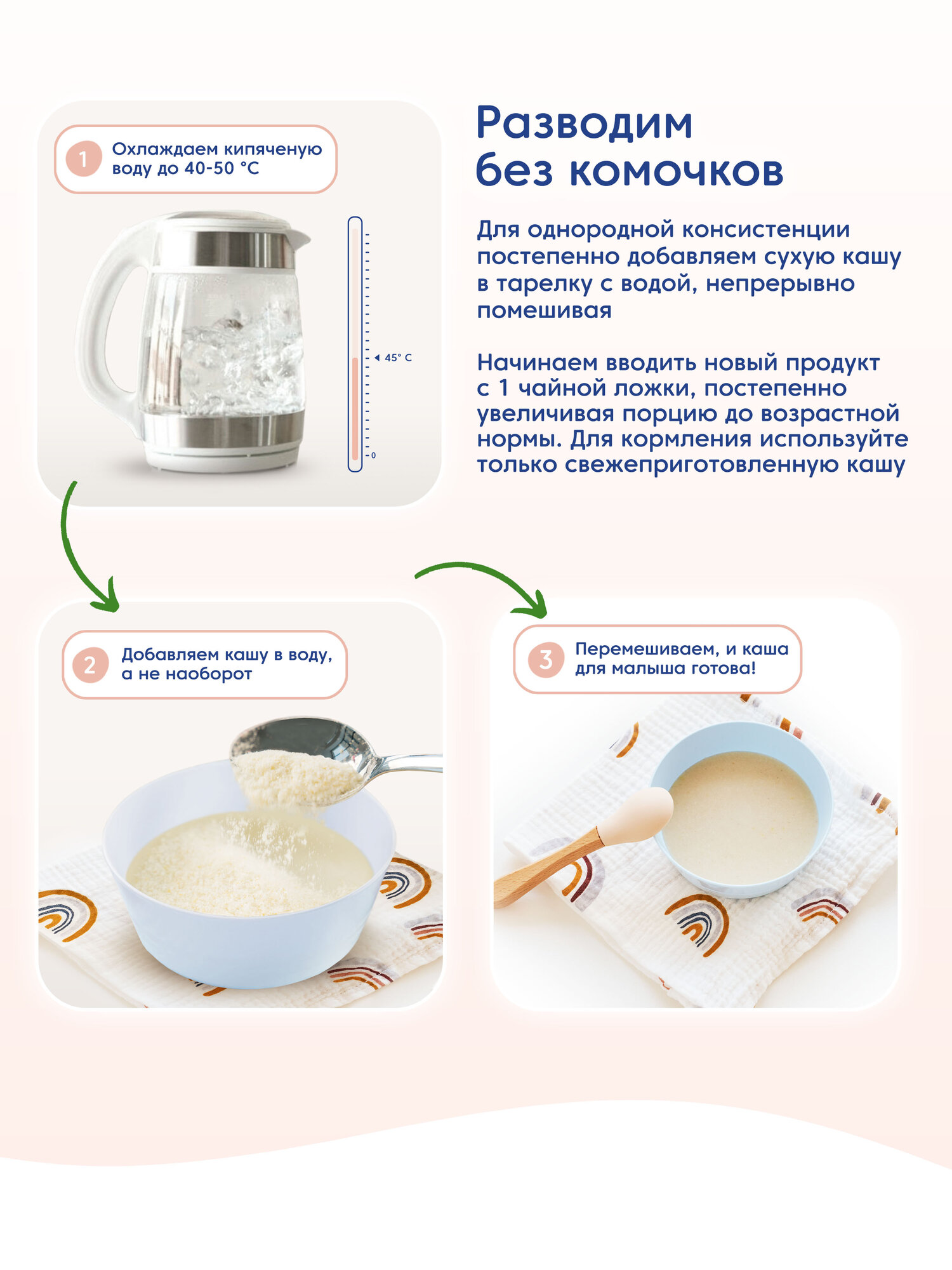 1 Охлаждаем кипяченую воду до 40-50 °C

45° C

0

Разводим без комочков

Для однородной консистенции постепенно добавляем сухую кашу в тарелку с водой, непрерывно помешивая

Начинаем вводить новый продукт с 1 чайной ложки, постепенно увеличивая порцию до возрастной нормы. Для кормления используйте только свежеприготовленную кашу

2 Добавляем кашу в воду, а не наоборот

3 Перемешиваем, и каша для малыша готова!