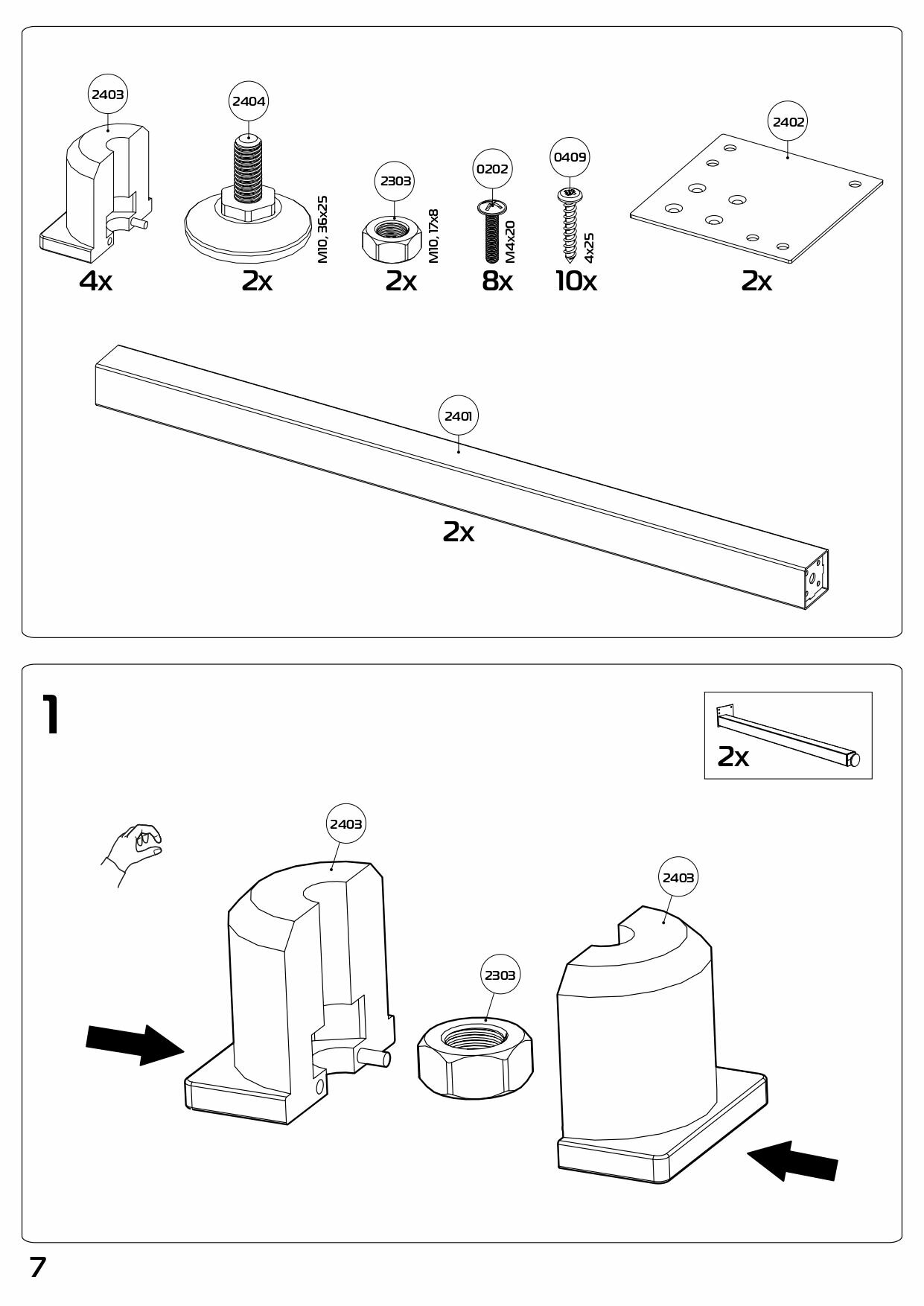 2403
4x

2404
M10, 36x25
2x

2303
M10, 17x8
2x

0202
M4x20
8x

0409
4x25
10x

2402
2x

2401
2x

1

2x

2403

2403

2303

7