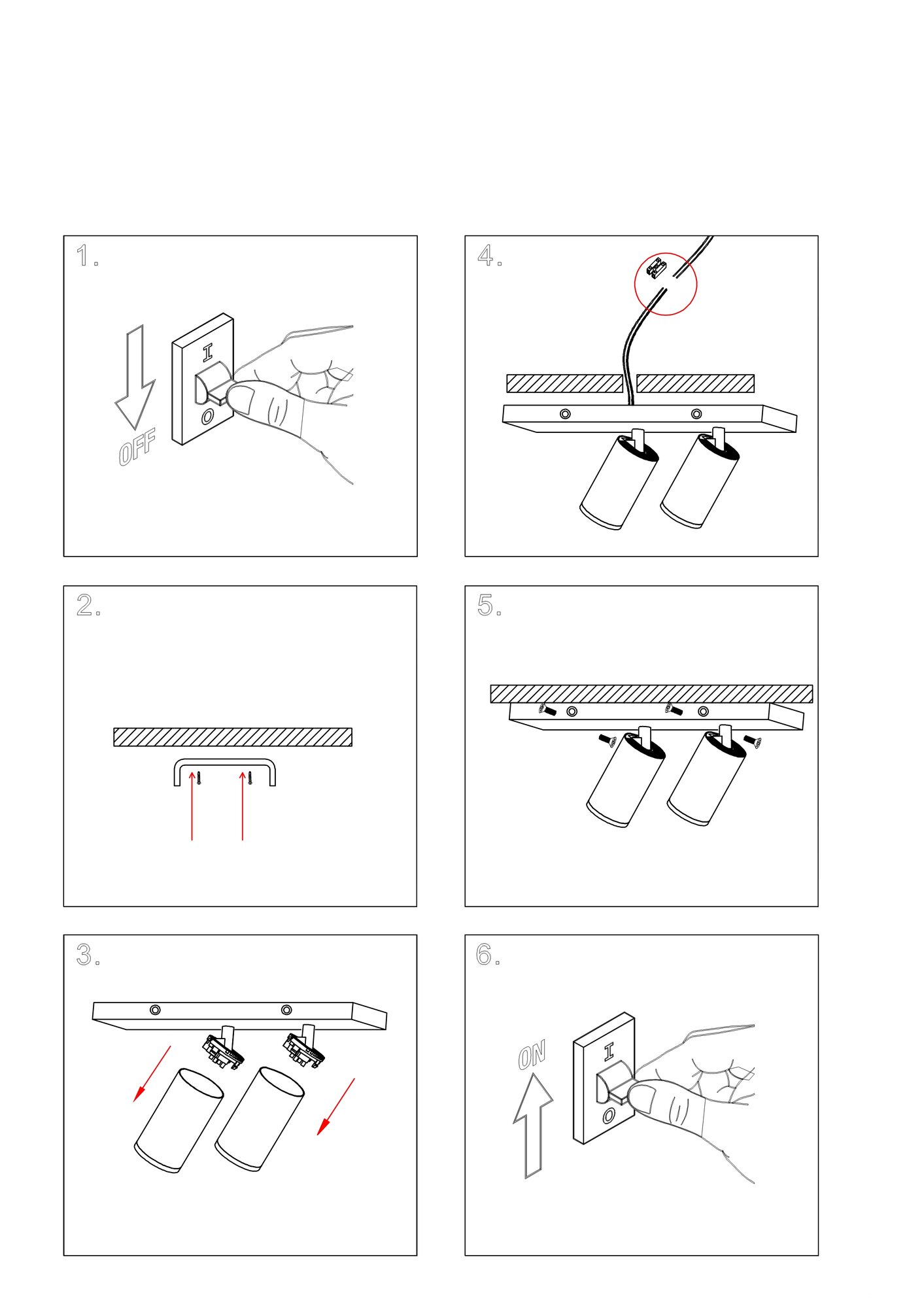 1.

I
O
OFF

2.

3.

4.

5.

6.

ON
I
O