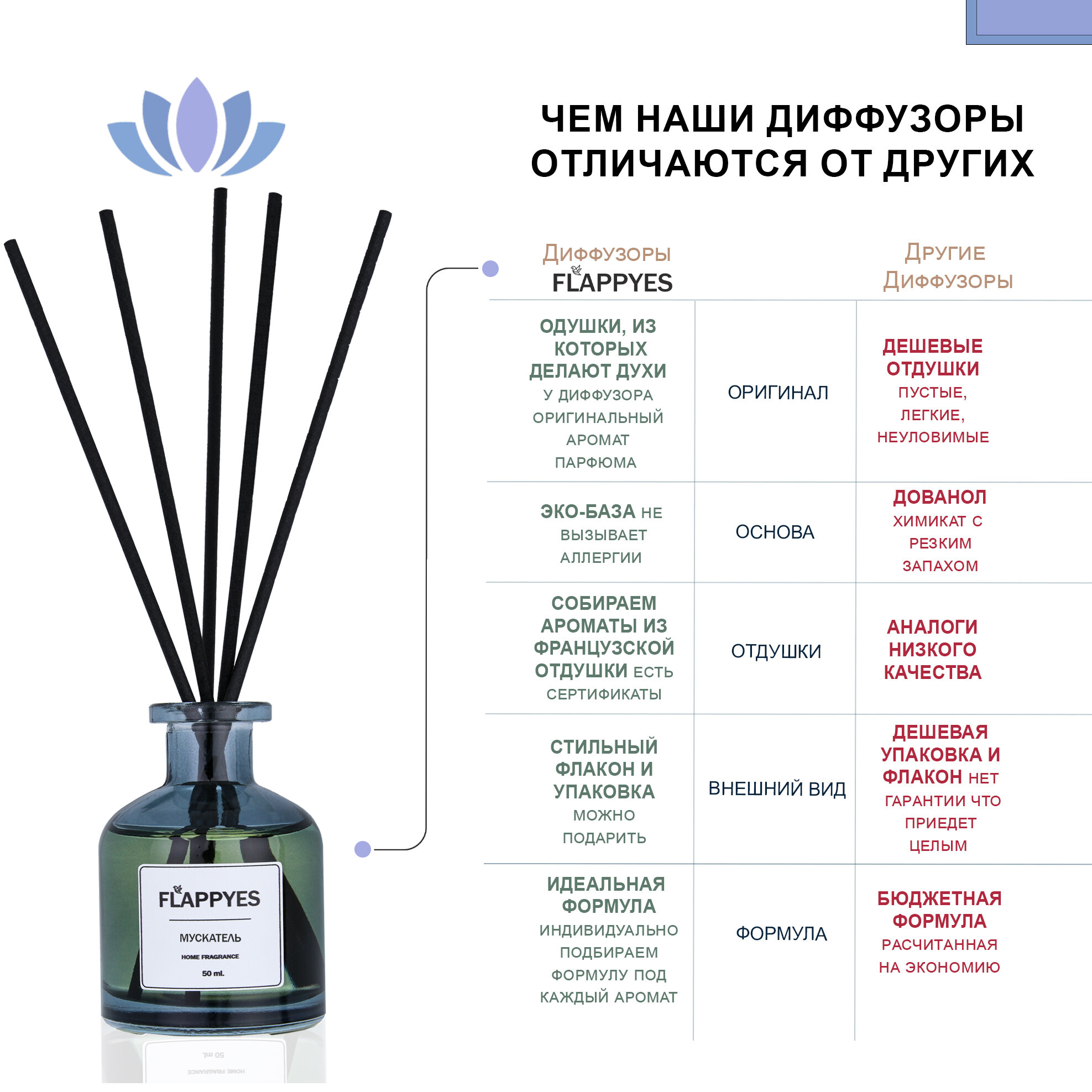 ЧЕМ НАШИ ДИФФУЗОРЫ ОТЛИЧАЮТСЯ ОТ ДРУГИХ

| Диффузоры FLAPPYES | | Другие Диффузоры |
|---|---|---|
| ОДУШКИ, ИЗ КОТОРЫХ ДЕЛАЮТ ДУХИ У ДИФФУЗОРА ОРИГИНАЛЬНЫЙ АРОМАТ ПАРФЮМА | ОРИГИНАЛ | ДЕШЕВЫЕ ОТДУШКИ ПУСТЫЕ, ЛЕГКИЕ, НЕУЛОВИМЫЕ |
| ЭКО-БАЗА НЕ ВЫЗЫВАЕТ АЛЛЕРГИИ | ОСНОВА | ДОВАНОЛ ХИМИКАТ С РЕЗКИМ ЗАПАХОМ |
| СОБИРАЕМ АРОМАТЫ ИЗ ФРАНЦУЗСКОЙ ОТДУШКИ ЕСТЬ СЕРТИФИКАТЫ | ОТДУШКИ | АНАЛОГИ НИЗКОГО КАЧЕСТВА |
| СТИЛЬНЫЙ ФЛАКОН И УПАКОВКА МОЖНО ПОДАРИТЬ | ВНЕШНИЙ ВИД | ДЕШЕВАЯ УПАКОВКА И ФЛАКОН НЕТ ГАРАНТИИ ЧТО ПРИЕДЕТ ЦЕЛЫМ |
| ИДЕАЛЬНАЯ ФОРМУЛА ИНДИВИДУАЛЬНО ПОДБИРАЕМ ФОРМУЛУ ПОД КАЖДЫЙ АРОМАТ | ФОРМУЛА | БЮДЖЕТНАЯ ФОРМУЛА РАСЧИТАННАЯ НА ЭКОНОМИЮ |

FLAPPYES
МУСКАТЕЛЬ
HOME FRAGRANCE
50 ml.