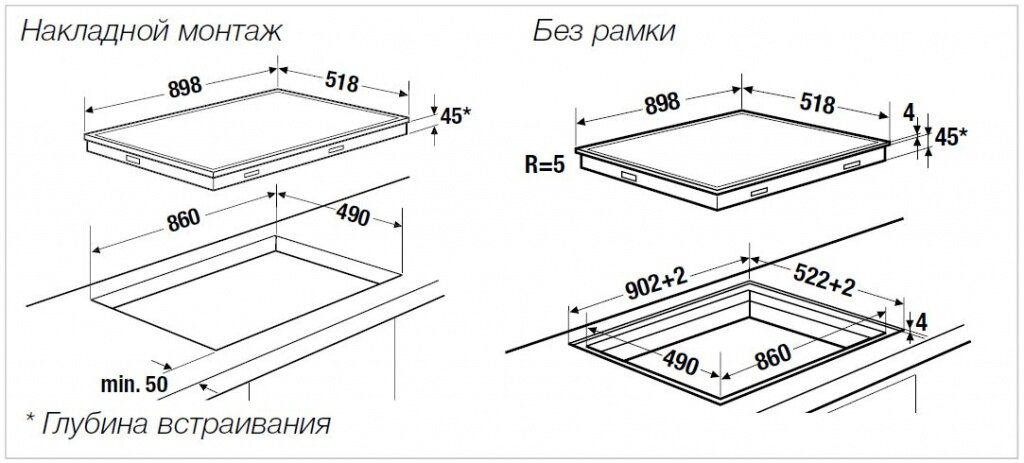 Накладной монтаж

898

518

45*

860

490

min. 50

* Глубина встраивания

Без рамки

898

518

4

45*

R=5

902+2

522+2

4

490

860