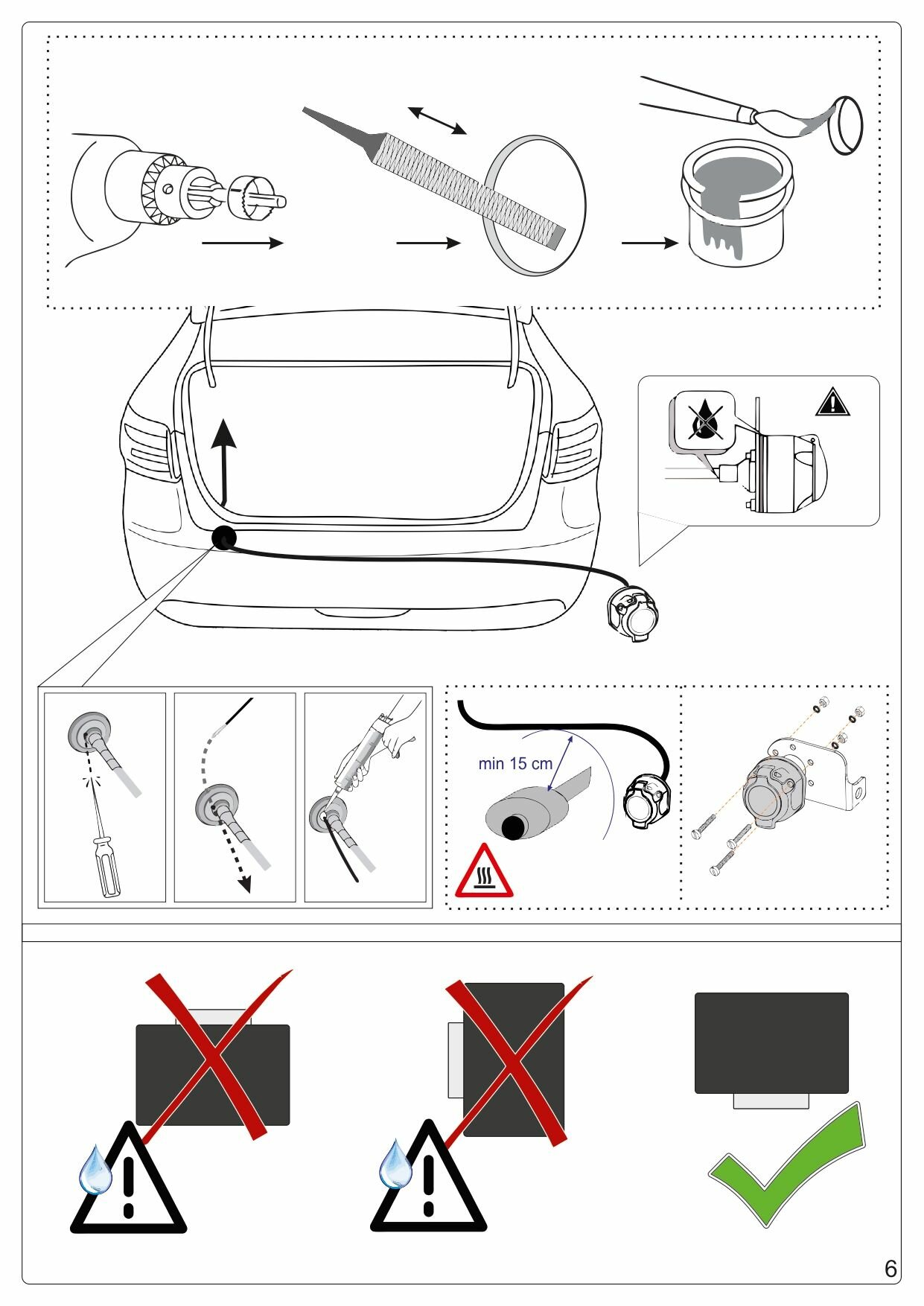 min 15 cm

6