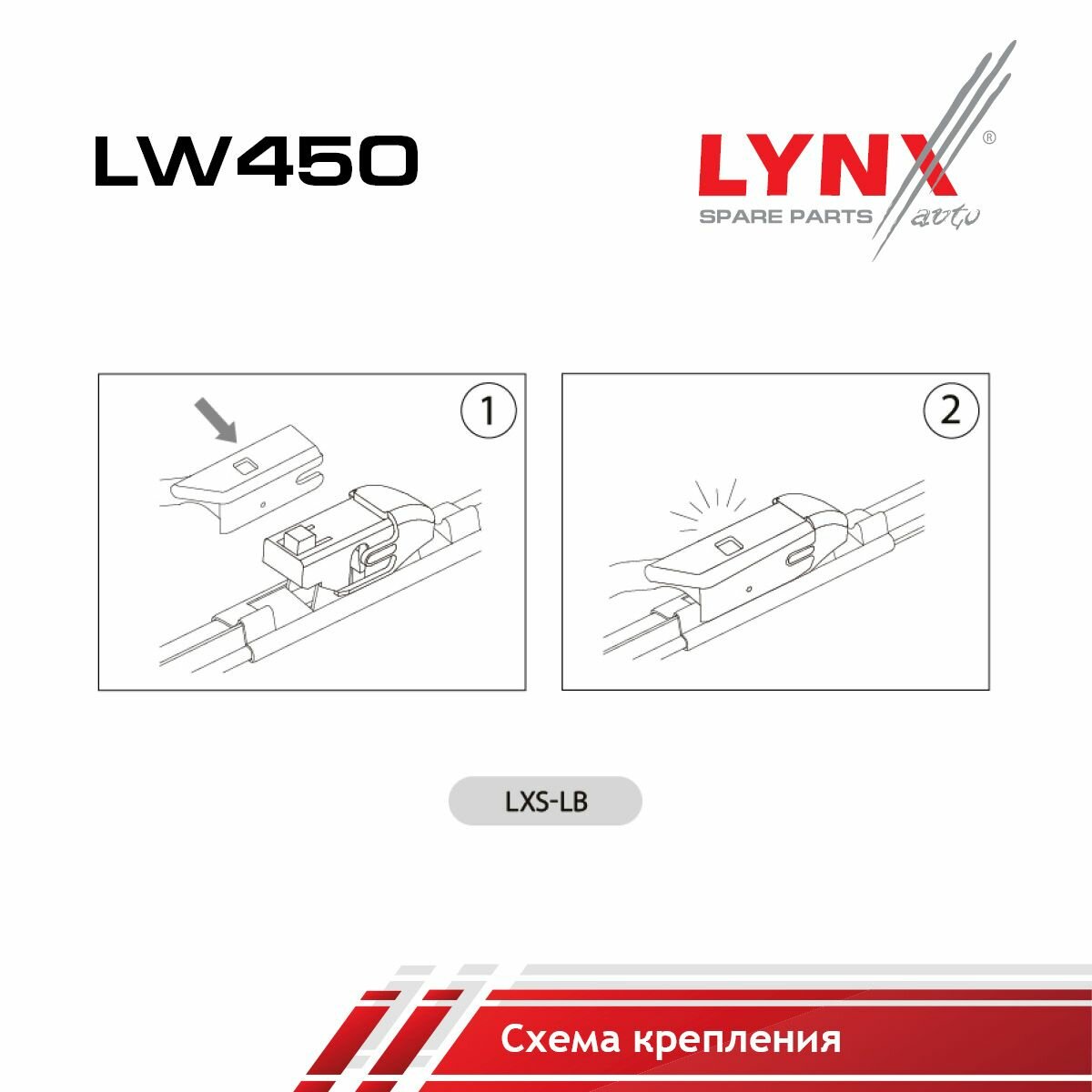 LW450

LYNX®
SPARE PARTS auto

1

2

LXS-LB

Схема крепления