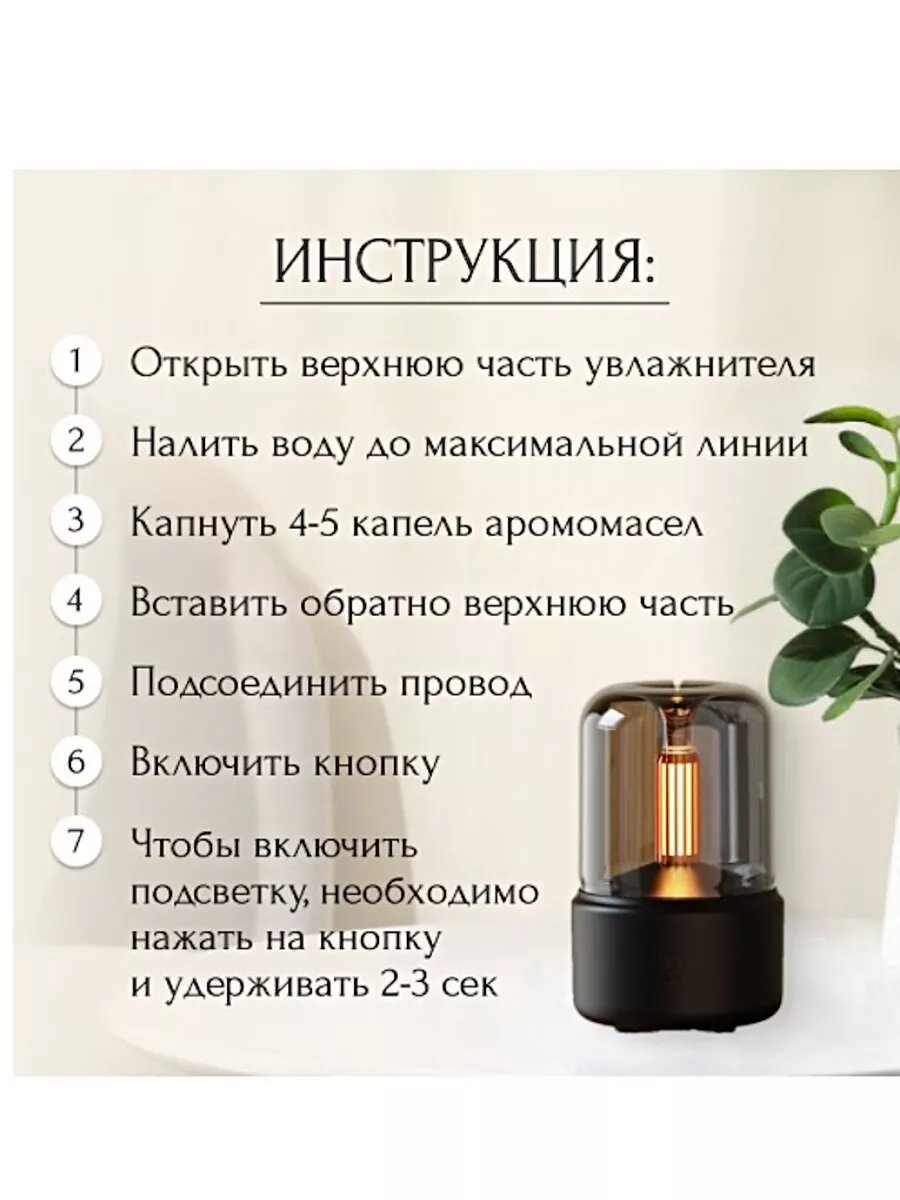 ИНСТРУКЦИЯ:

1 Открыть верхнюю часть увлажнителя

2 Налить воду до максимальной линии

3 Капнуть 4-5 капель аромомасел

4 Вставить обратно верхнюю часть

5 Подсоединить провод

6 Включить кнопку

7 Чтобы включить подсветку, необходимо нажать на кнопку и удерживать 2-3 сек