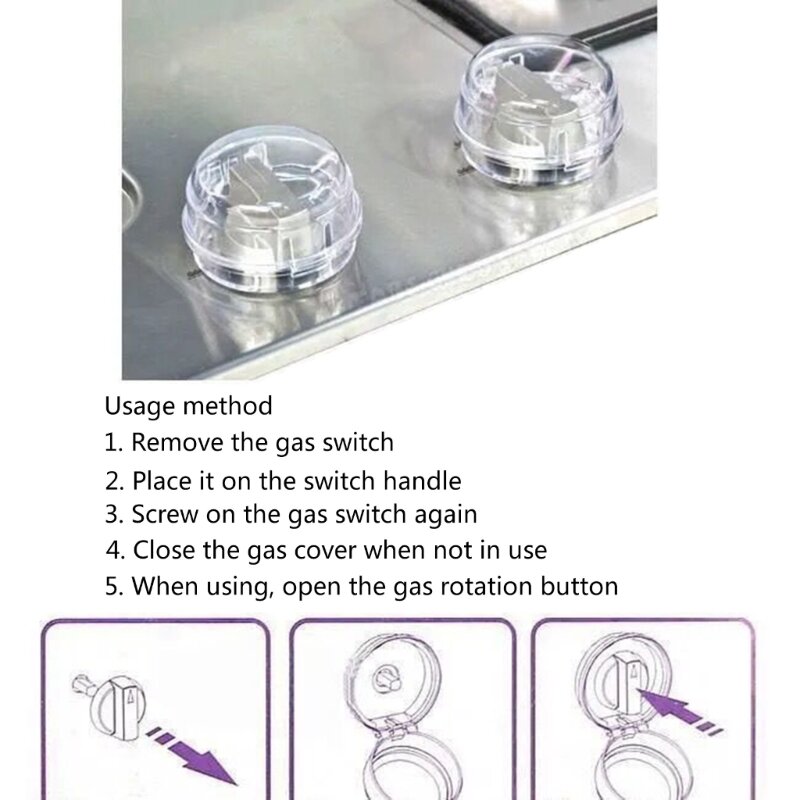 Usage method
1. Remove the gas switch
2. Place it on the switch handle
3. Screw on the gas switch again
4. Close the gas cover when not in use
5. When using, open the gas rotation button