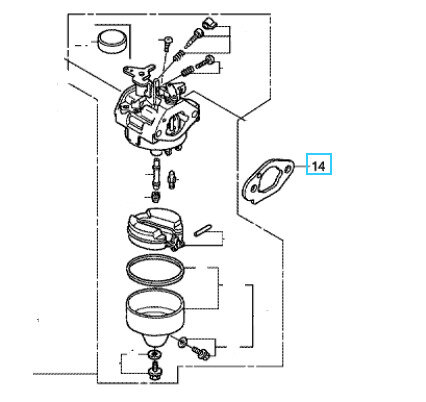 14