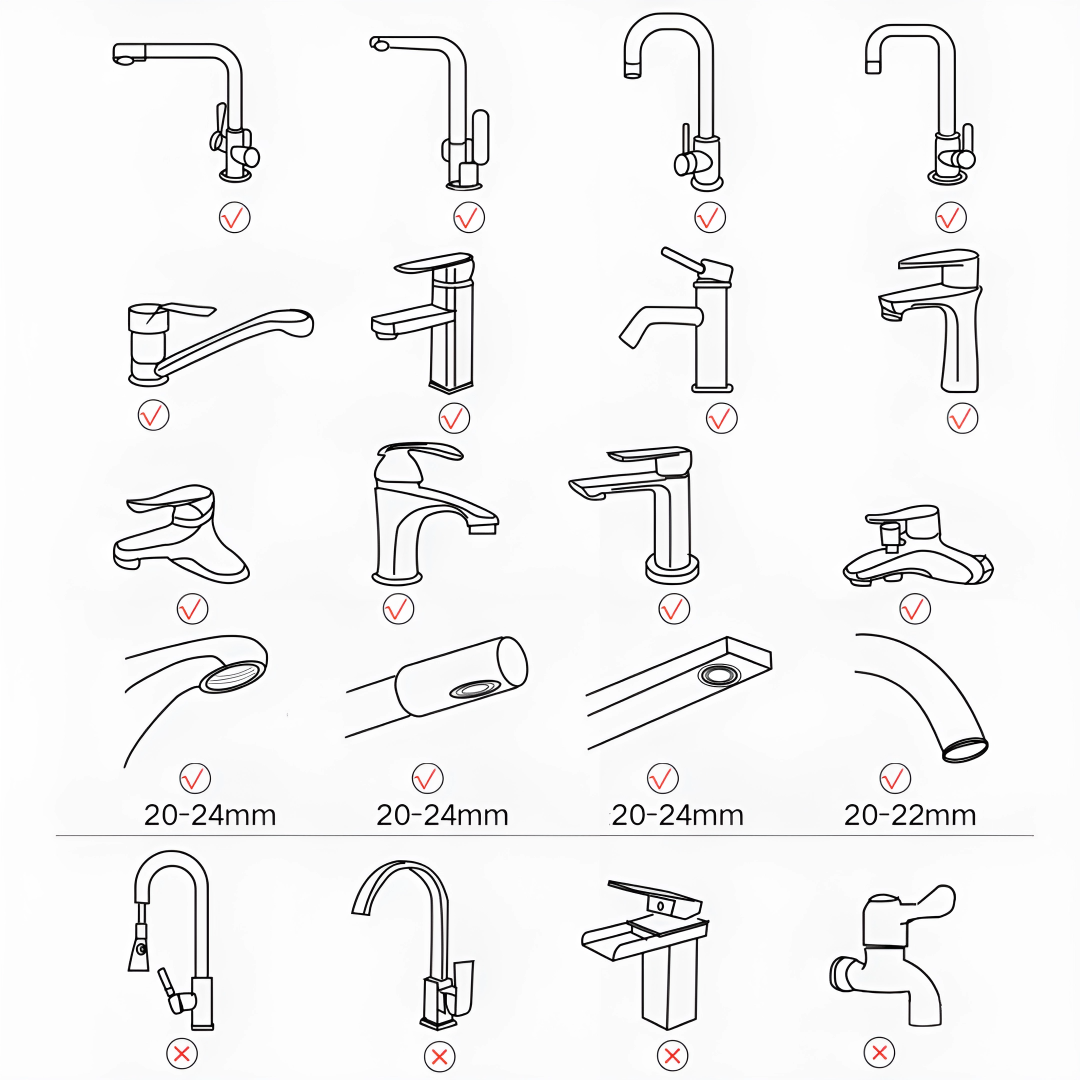 20-24mm 20-24mm 20-24mm 20-22mm