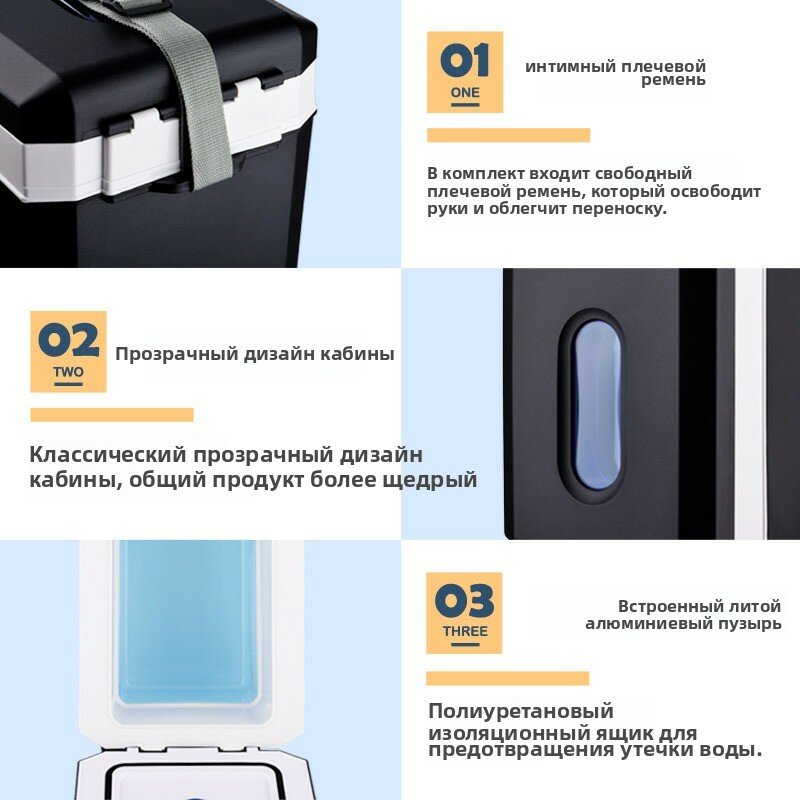 01
ONE

интимный плечевой ремень

В комплект входит свободный плечевой ремень, который освободит руки и облегчит переноску.

02
TWO

Прозрачный дизайн кабины

Классический прозрачный дизайн кабины, общий продукт более щедрый

03
THREE

Встроенный литой алюминиевый пузырь

Полиуретановый изоляционный ящик для предотвращения утечки воды.