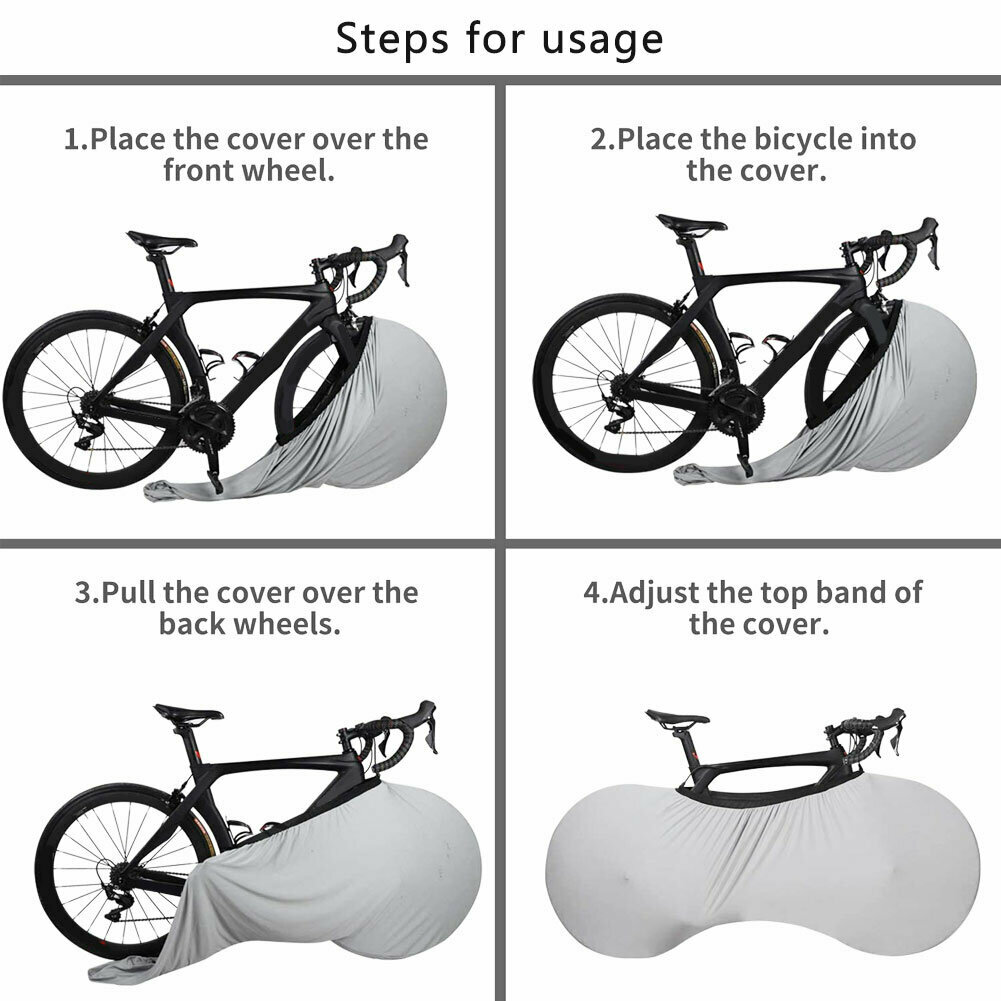 Steps for usage

1.Place the cover over the front wheel.

2.Place the bicycle into the cover.

3.Pull the cover over the back wheels.

4.Adjust the top band of the cover.