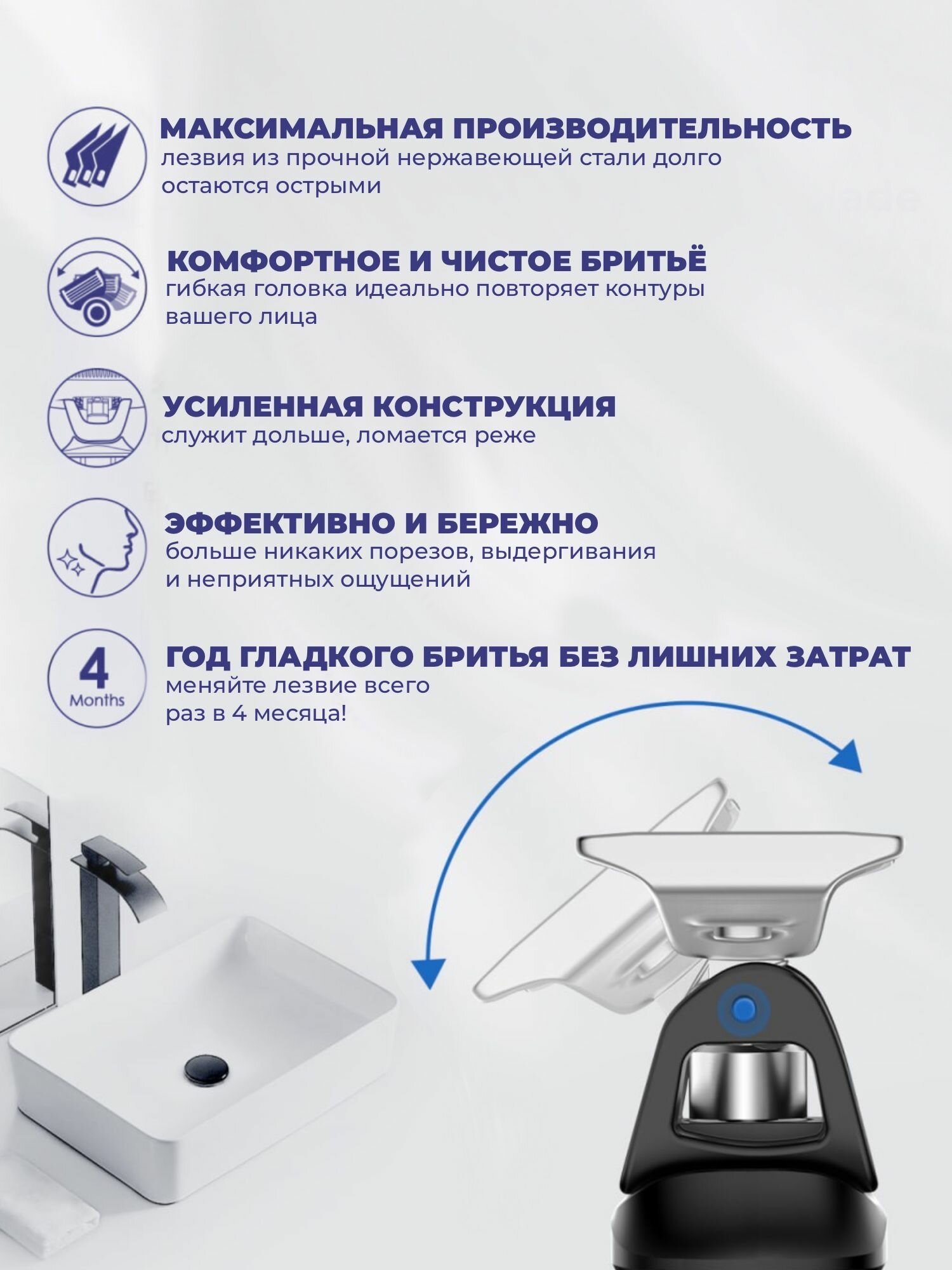 МАКСИМАЛЬНАЯ ПРОИЗВОДИТЕЛЬНОСТЬ
лезвия из прочной нержавеющей стали долго остаются острыми

КОМФОРТНОЕ И ЧИСТОЕ БРИТЬЁ
гибкая головка идеально повторяет контуры вашего лица

УСИЛЕННАЯ КОНСТРУКЦИЯ
служит дольше, ломается реже

ЭФФЕКТИВНО И БЕРЕЖНО
больше никаких порезов, выдергивания и неприятных ощущений

4
Months

ГОД ГЛАДКОГО БРИТЬЯ БЕЗ ЛИШНИХ ЗАТРАТ
меняйте лезвие всего раз в 4 месяца!