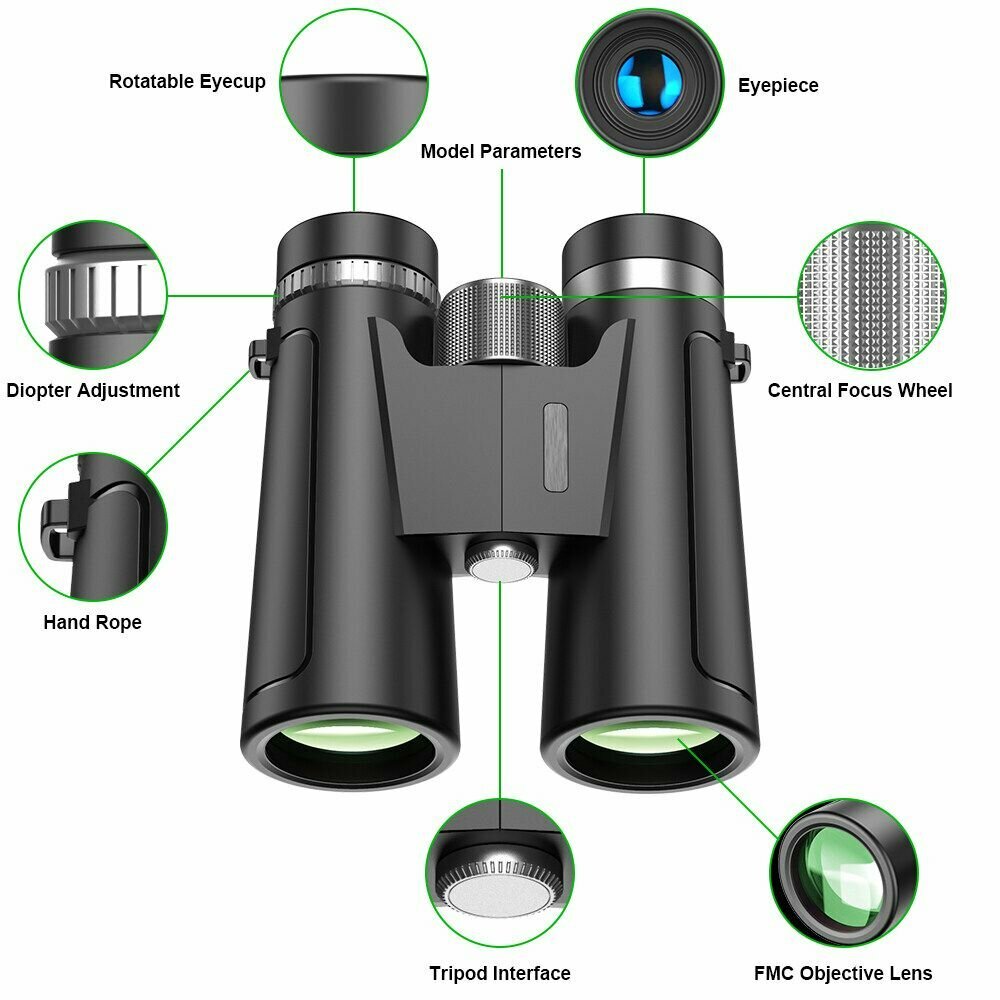 Rotatable Eyecup

Eyepiece

Model Parameters

Diopter Adjustment

Central Focus Wheel

Hand Rope

Tripod Interface

FMC Objective Lens