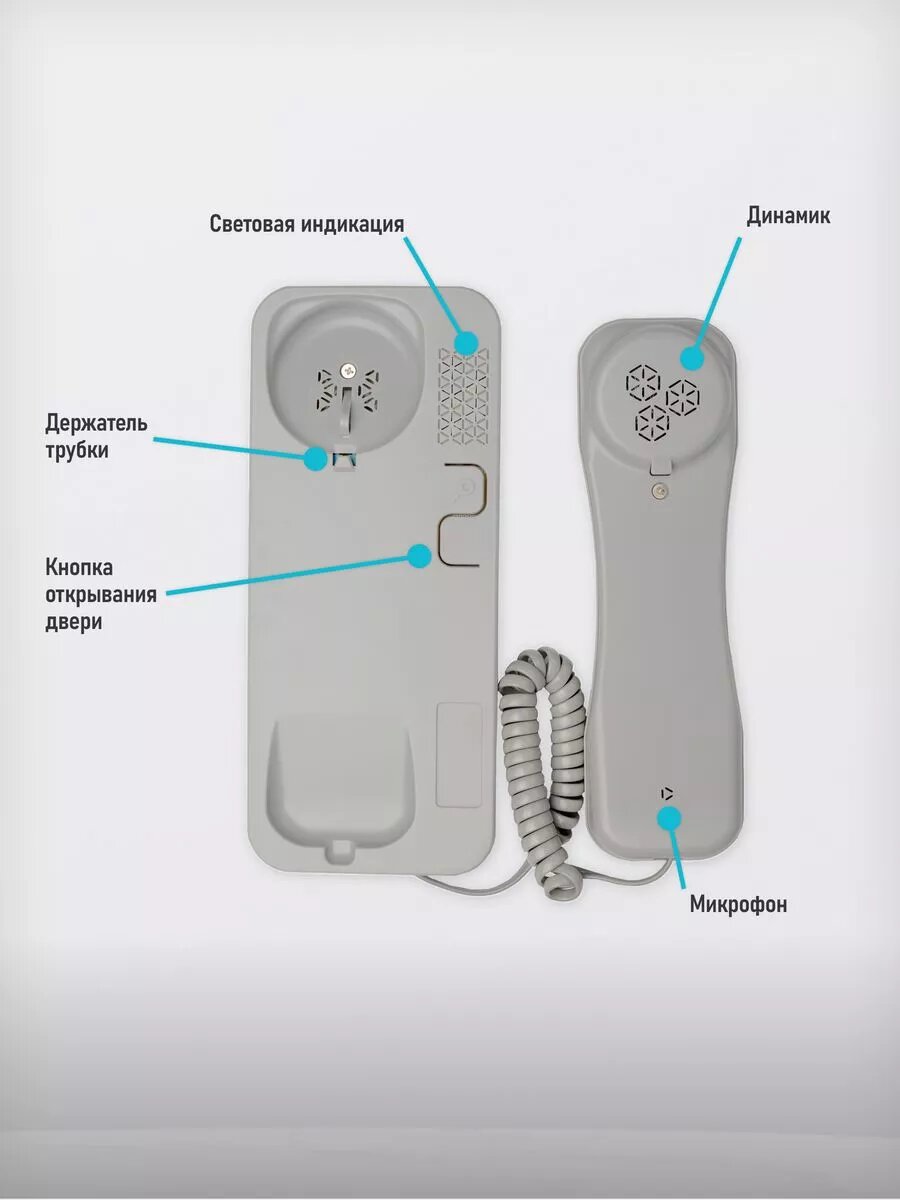 Световая индикация

Динамик

Держатель трубки

Кнопка открывания двери

Микрофон