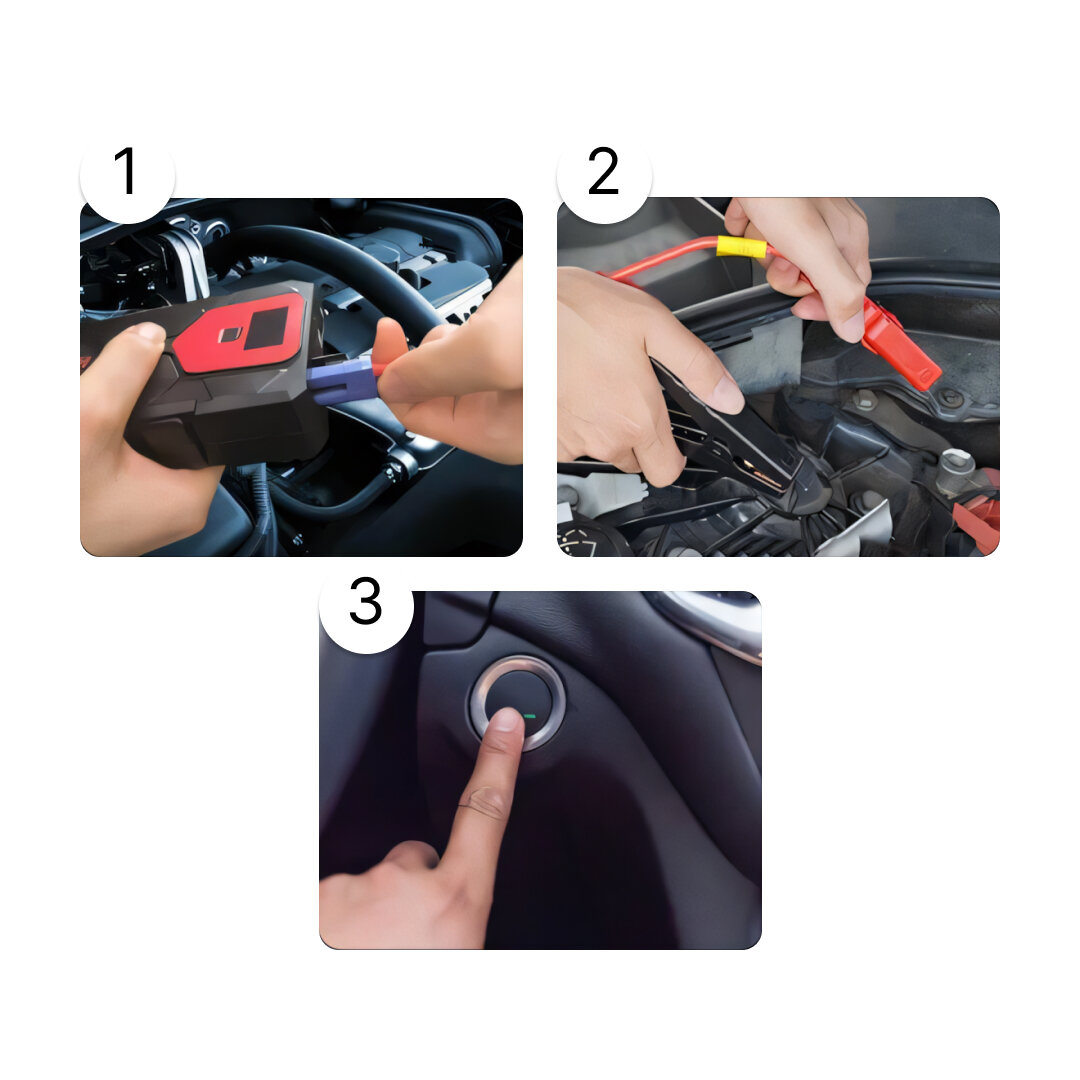 1

2

3