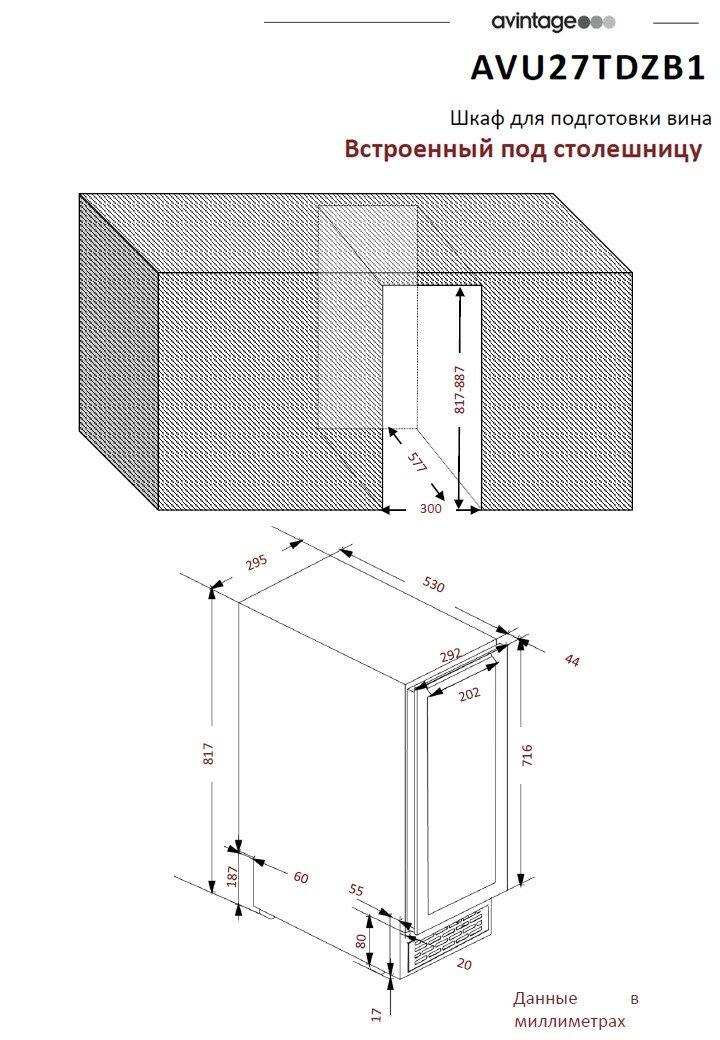 avintage

AVU27TDZB1

Шкаф для подготовки вина

Встроенный под столешницу

817-887

577

300

295

530

292

44

202

817

716

187

60

55

80

20

17

Данные в миллиметрах