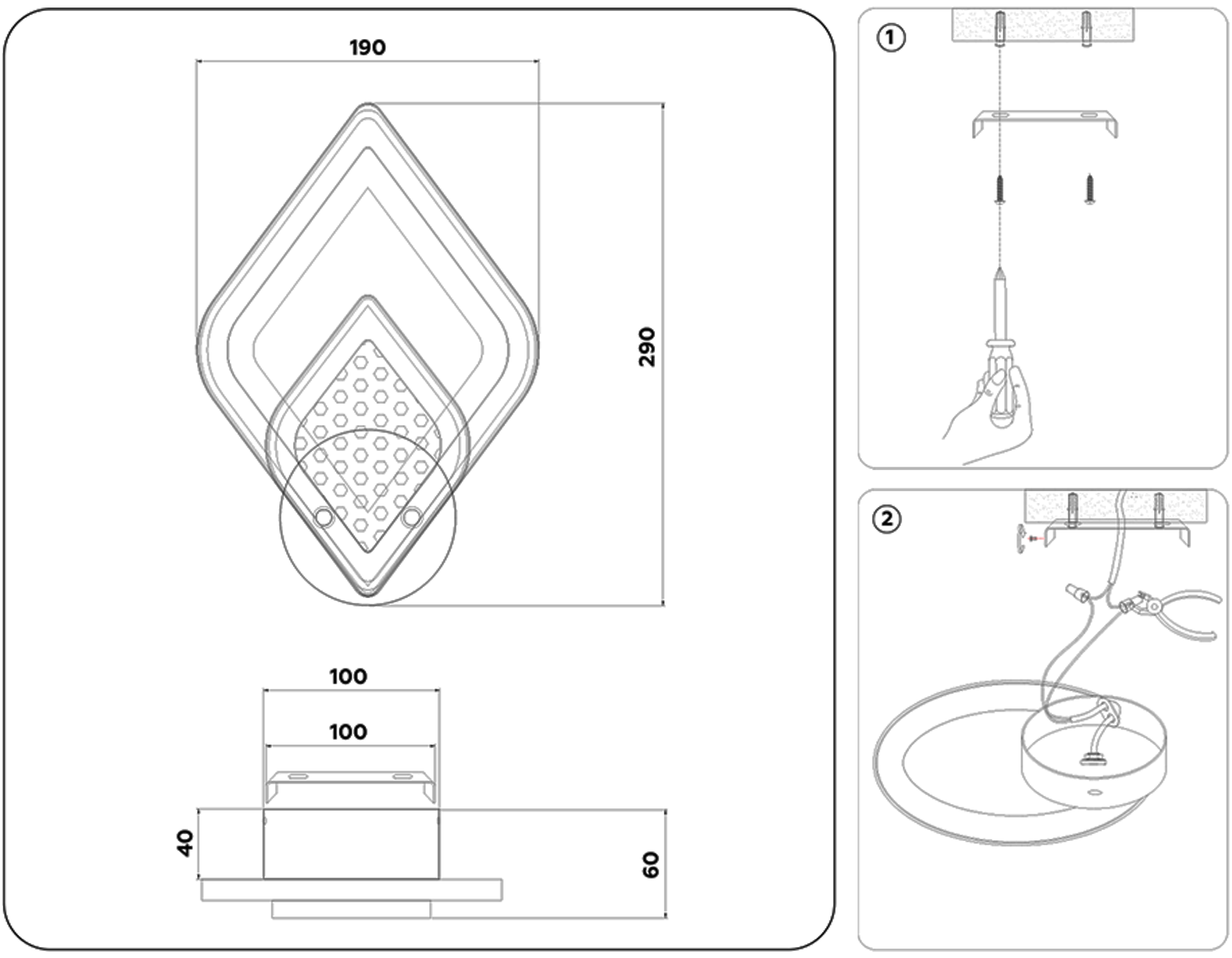 190

290

100

100

40

60

1

2